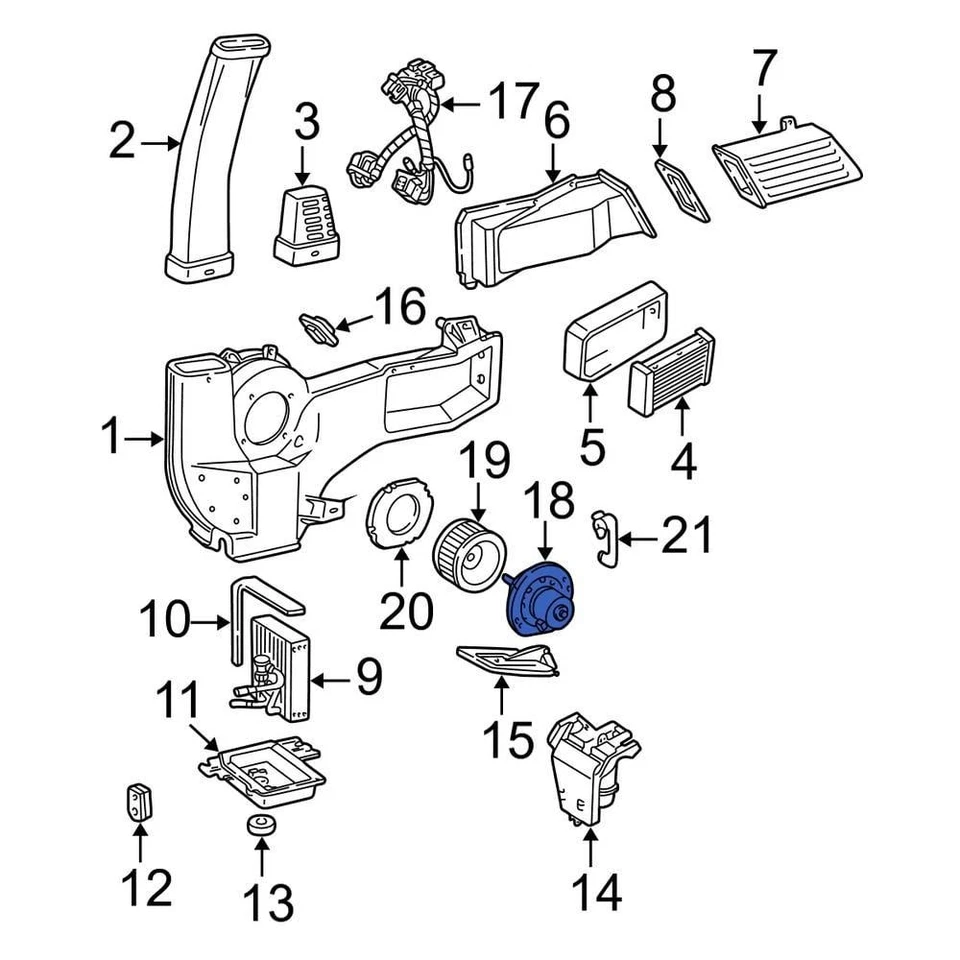 2
3
17
6
8
7
16
1
5
4
19
18
21
20
10
9
11
15
12
13
14