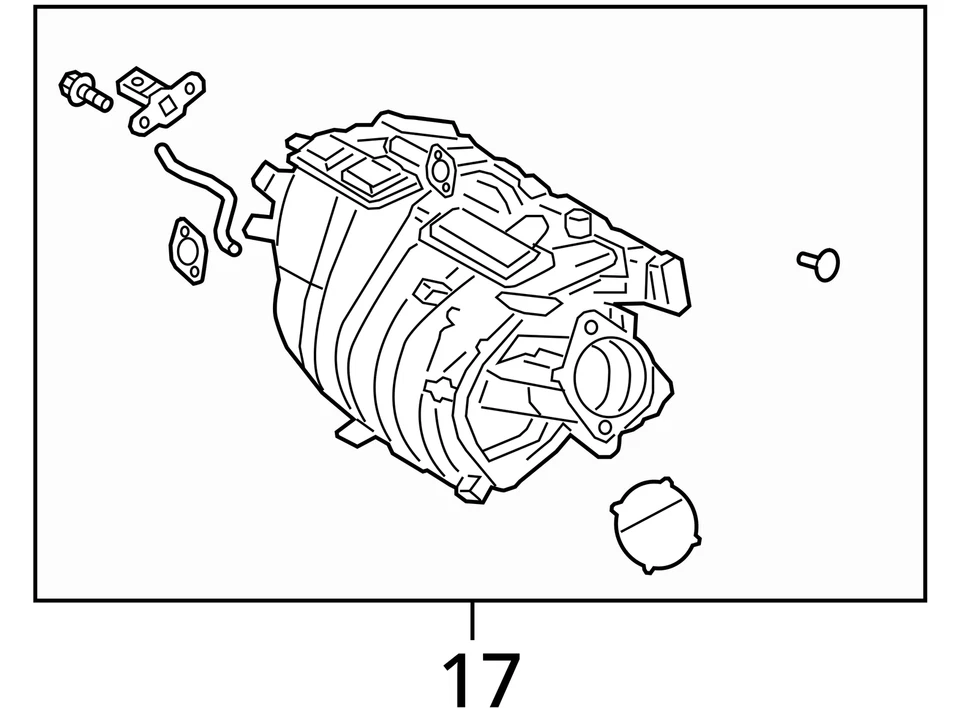 17