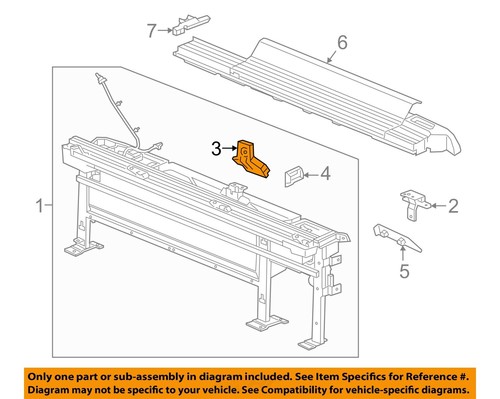 7
6
3
4
1
2
5

Only one part or sub-assembly in diagram included. See Item Specifics for Reference #. Diagram may not be specific to your vehicle. See Compatibility for vehicle-specific diagrams.