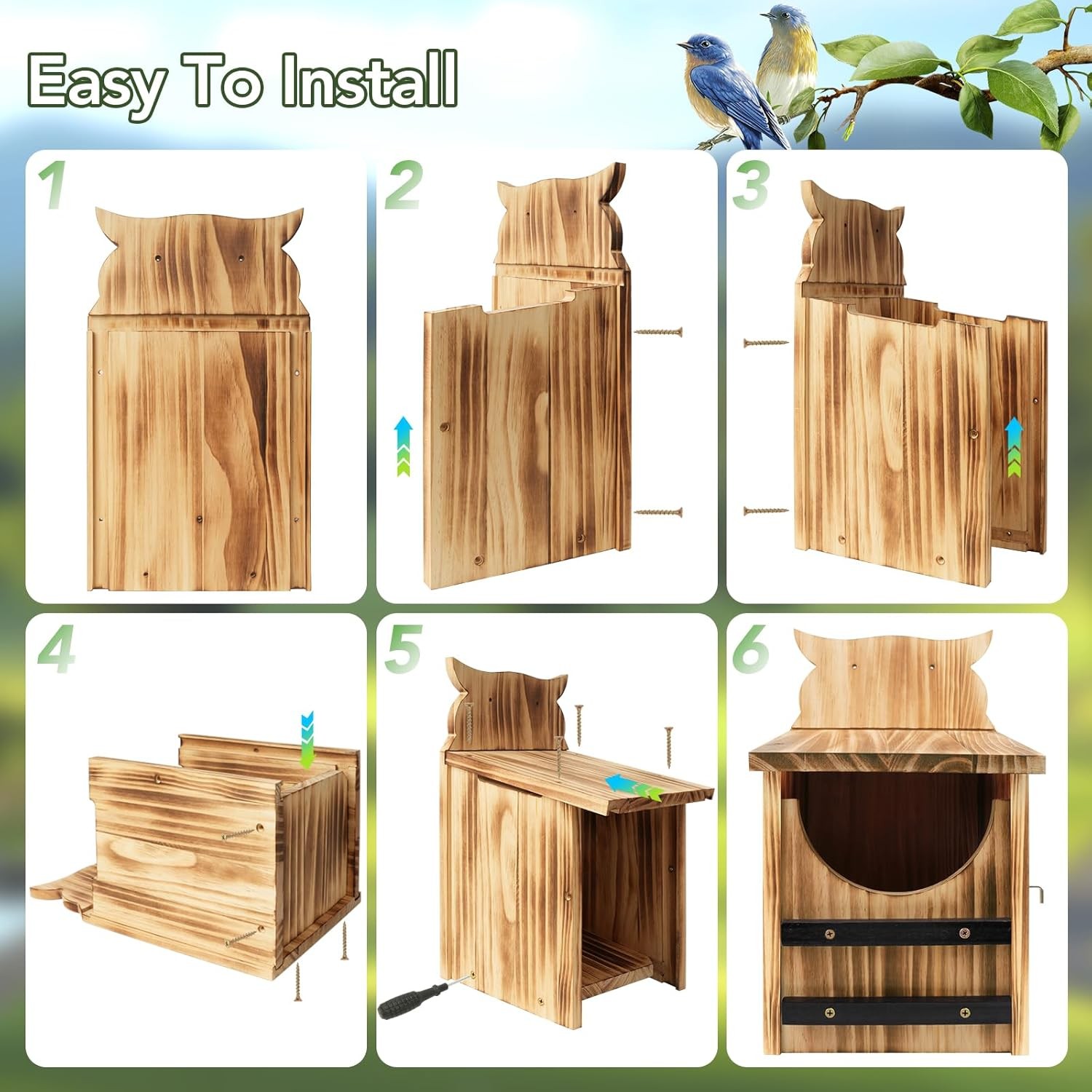 Easy To Install

1

2

3

4

5

6