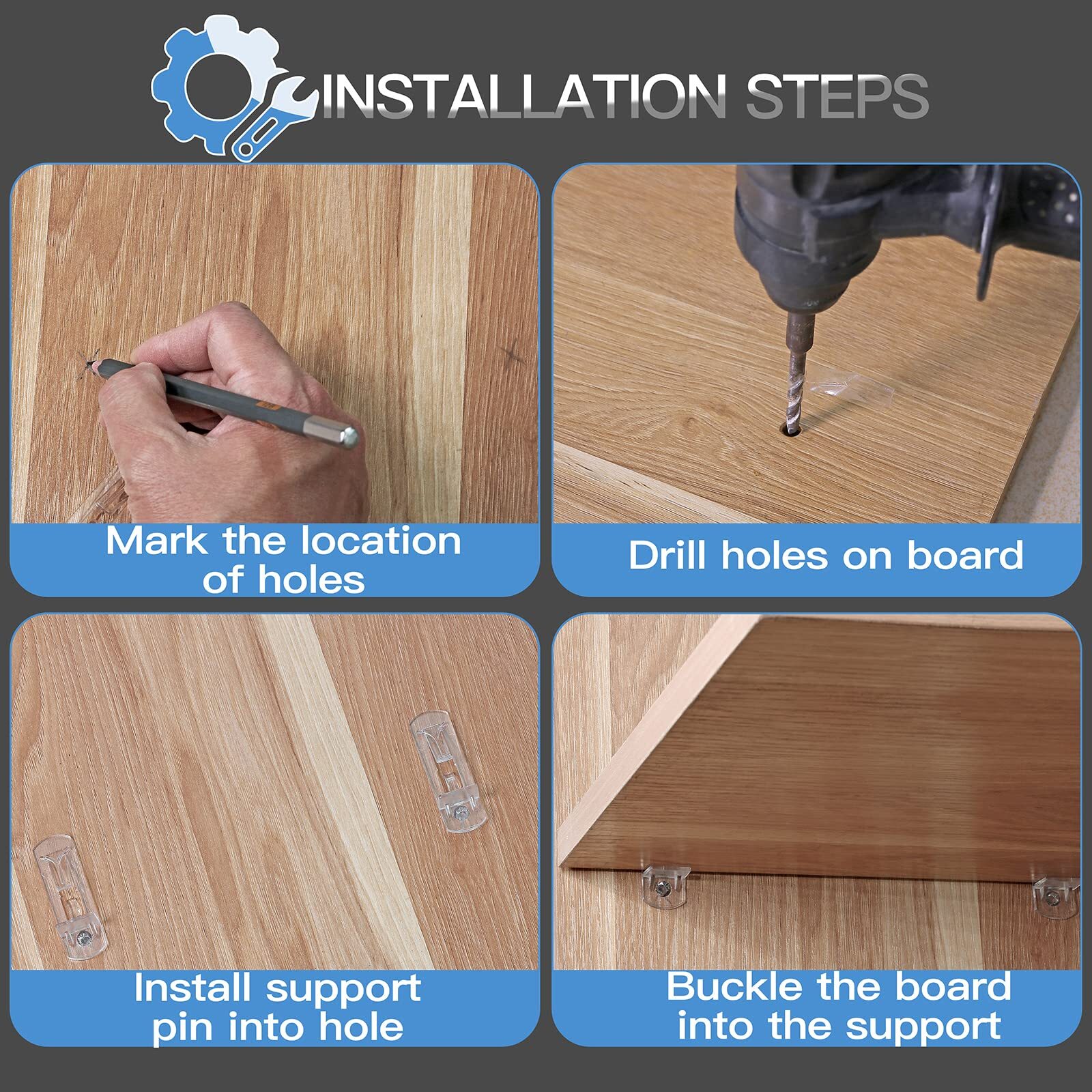 INSTALLATION STEPS

Mark the location of holes

Drill holes on board

Install support pin into hole

Buckle the board into the support