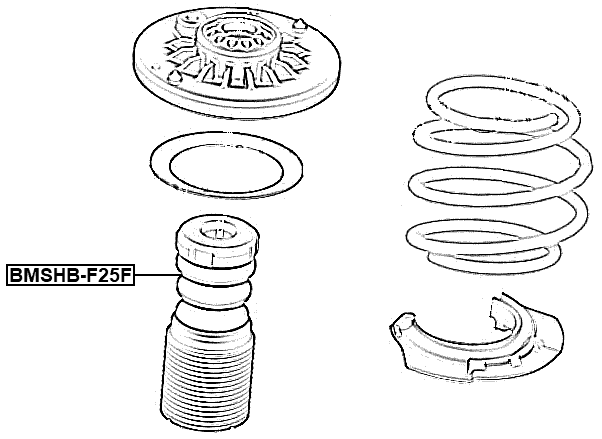 BMSHB-F25F