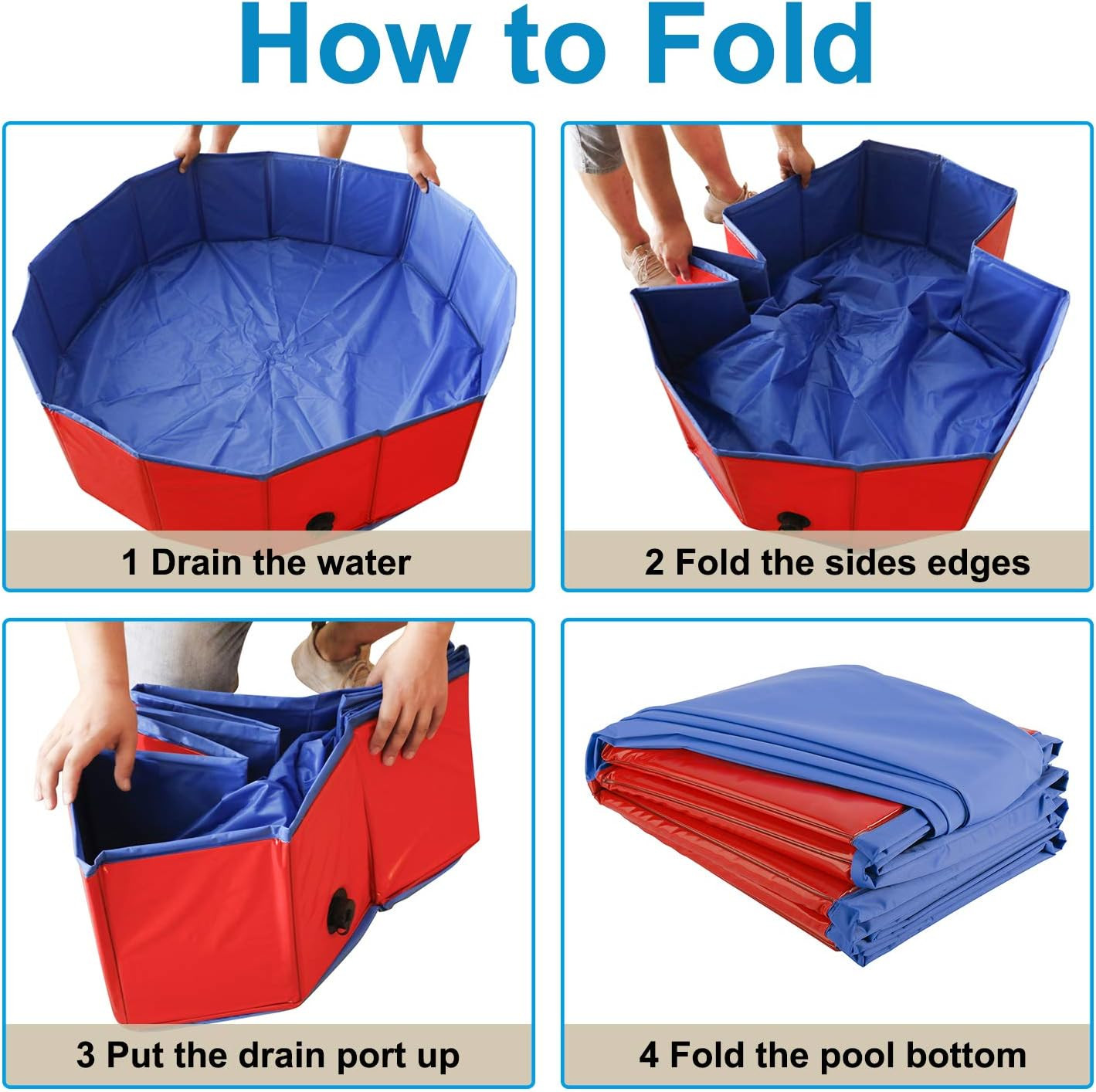 How to Fold

1 Drain the water

2 Fold the sides edges

3 Put the drain port up

4 Fold the pool bottom