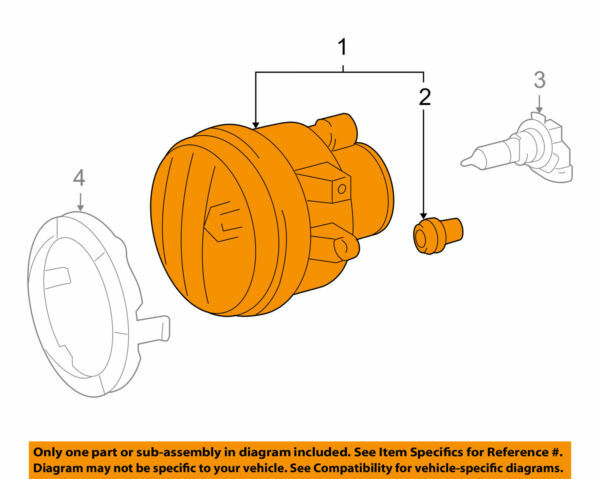 1
2
3
4

Only one part or sub-assembly in diagram included. See Item Specifics for Reference #. Diagram may not be specific to your vehicle. See Compatibility for vehicle-specific diagrams.