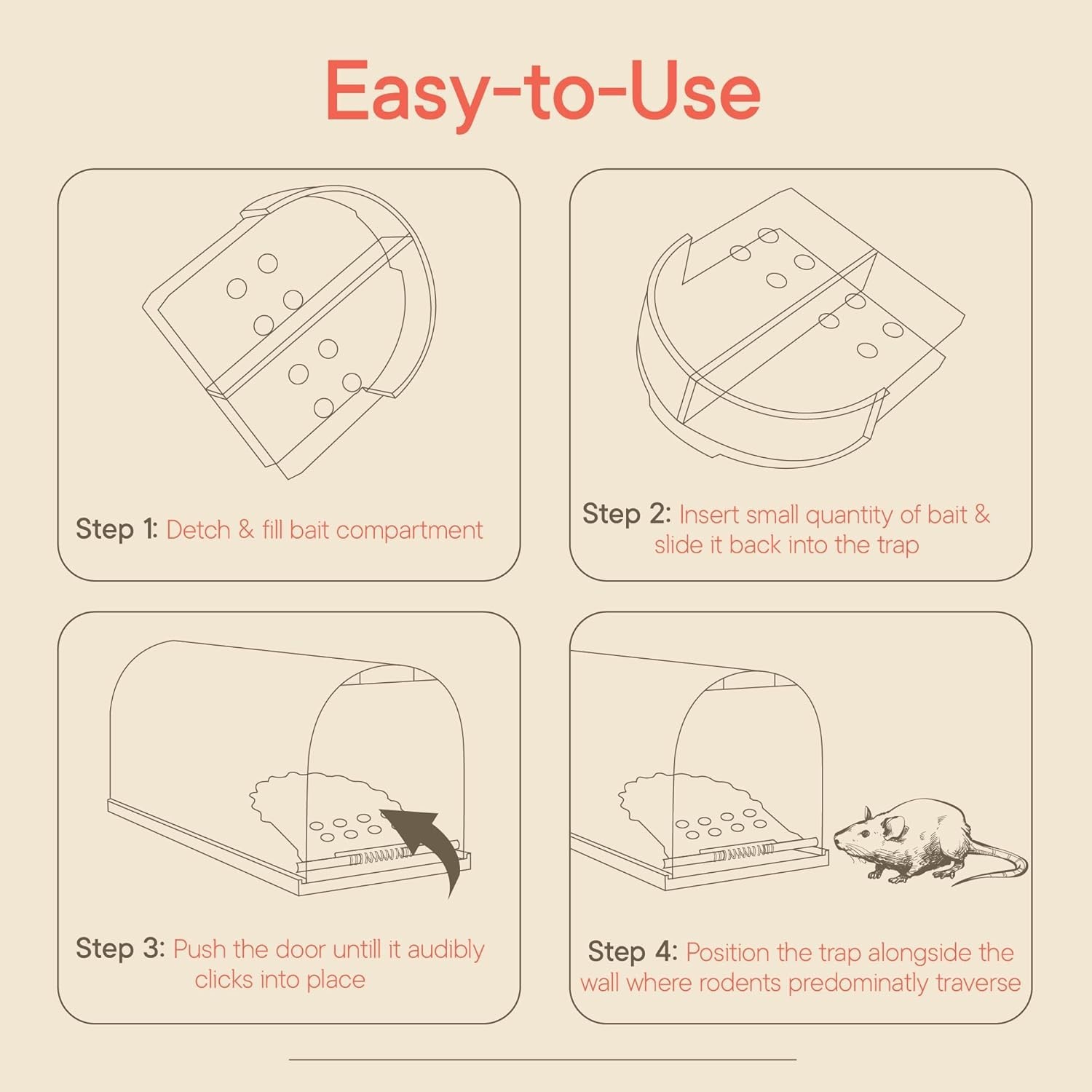 Easy-to-Use

Step 1: Detch & fill bait compartment

Step 2: Insert small quantity of bait & slide it back into the trap

Step 3: Push the door untill it audibly clicks into place

Step 4: Position the trap alongside the wall where rodents predominatly traverse