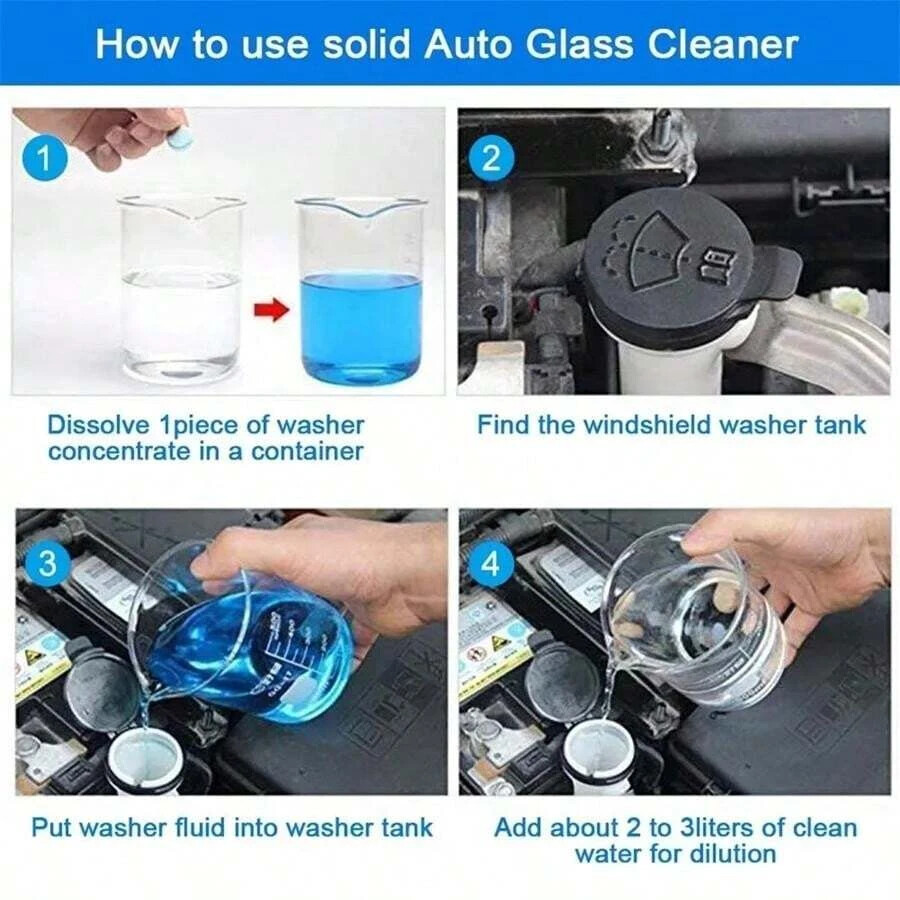 How to use solid Auto Glass Cleaner

1

Dissolve 1piece of washer concentrate in a container

2

Find the windshield washer tank

3

Put washer fluid into washer tank

4

Add about 2 to 3liters of clean water for dilution