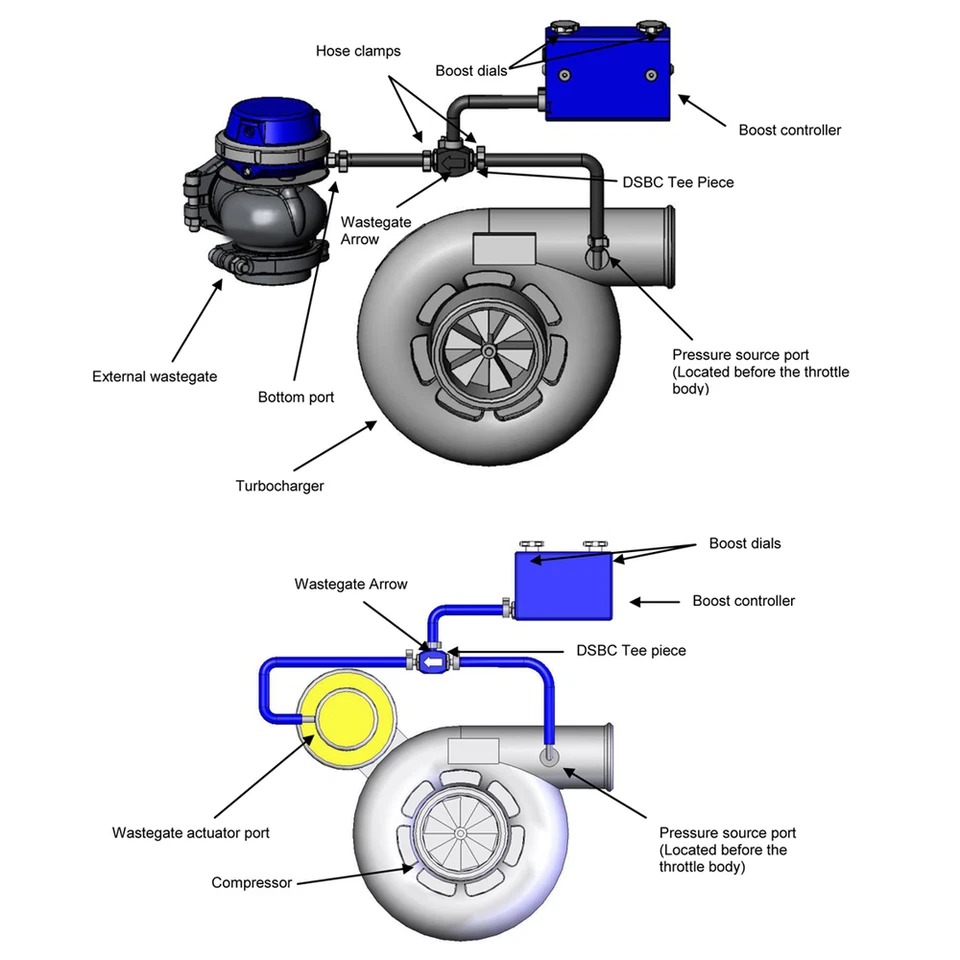 Hose clamps

Boost dials

Boost controller

DSBC Tee Piece

Wastegate Arrow

Pressure source port (Located before the throttle body)

External wastegate

Bottom port

Turbocharger

Boost dials

Wastegate Arrow

Boost controller

DSBC Tee piece

Wastegate actuator port

Pressure source port (Located before the throttle body)

Compressor