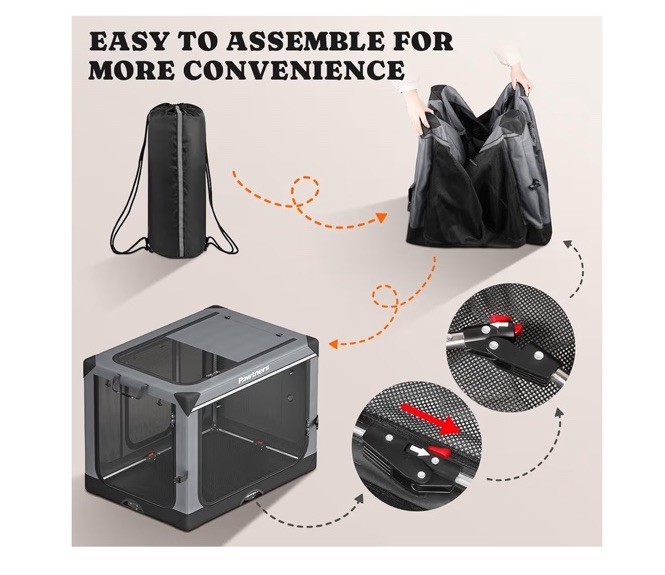 EASY TO ASSEMBLE FOR MORE CONVENIENCE

Pawtners