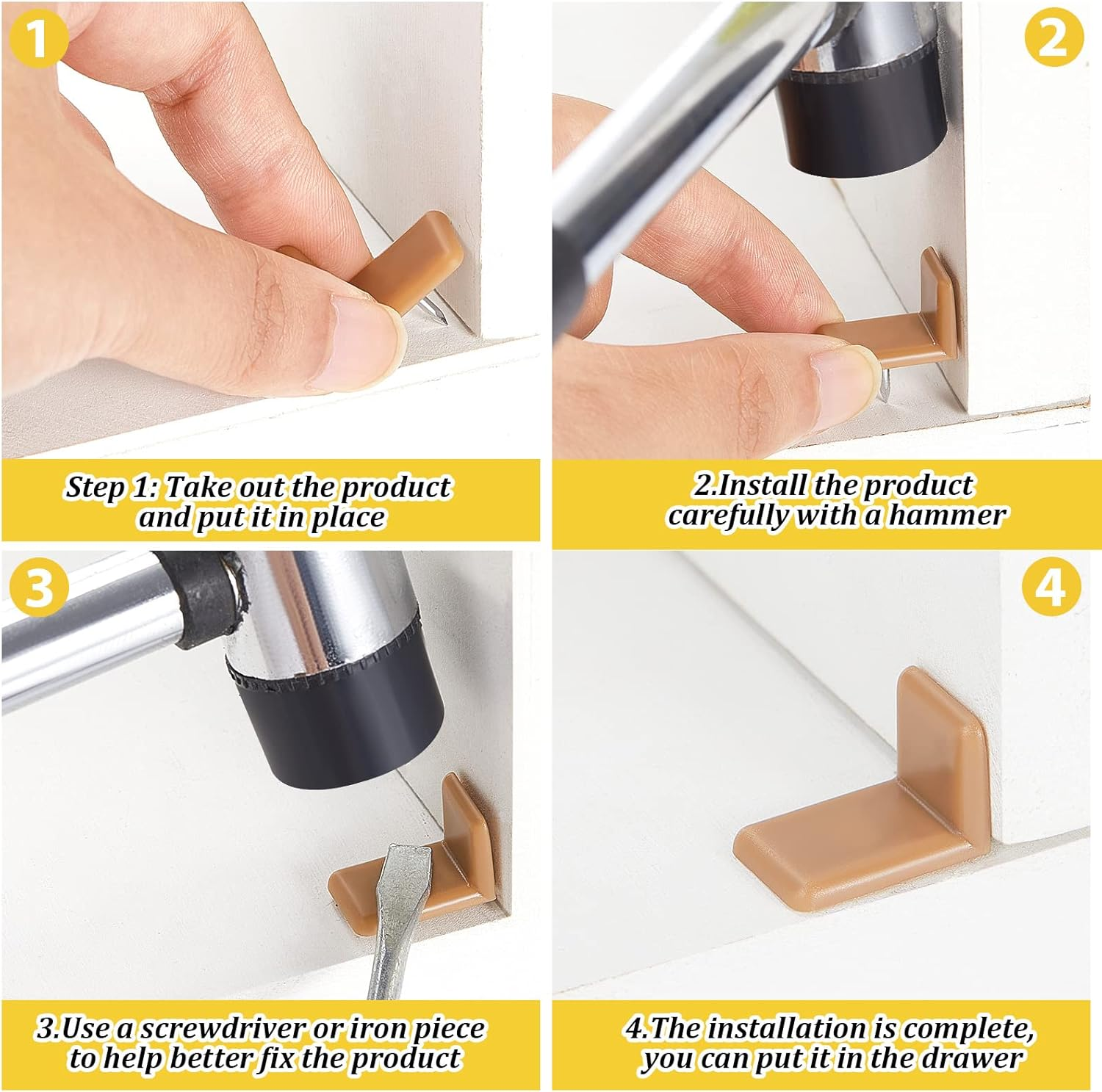 1

Step 1: Take out the product and put it in place

2

2.Install the product carefully with a hammer

3

3.Use a screwdriver or iron piece to help better fix the product

4

4.The installation is complete, you can put it in the drawer