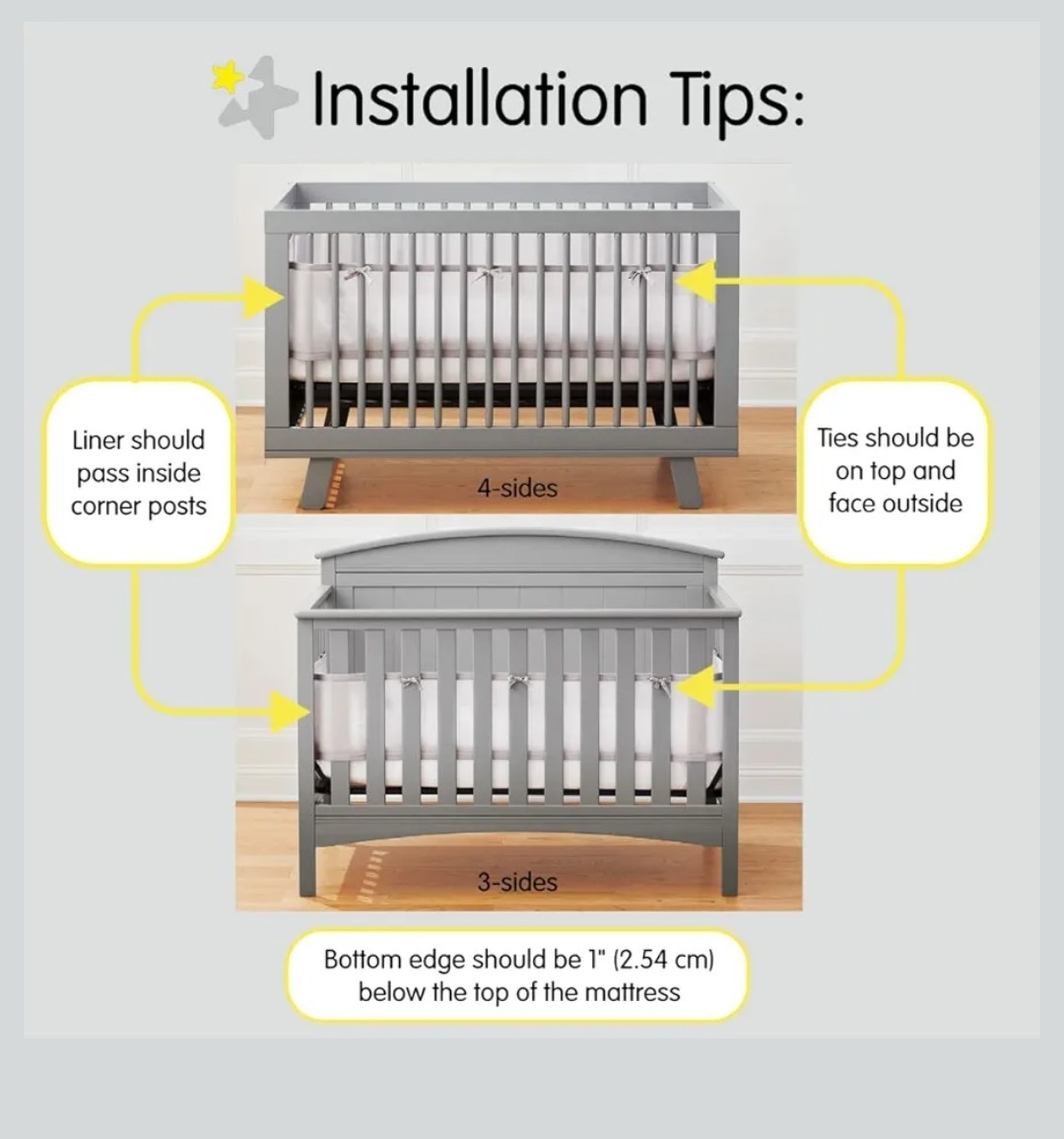 Installation Tips:

Liner should pass inside corner posts

4-sides

Ties should be on top and face outside

3-sides

Bottom edge should be 1" (2.54 cm) below the top of the mattress