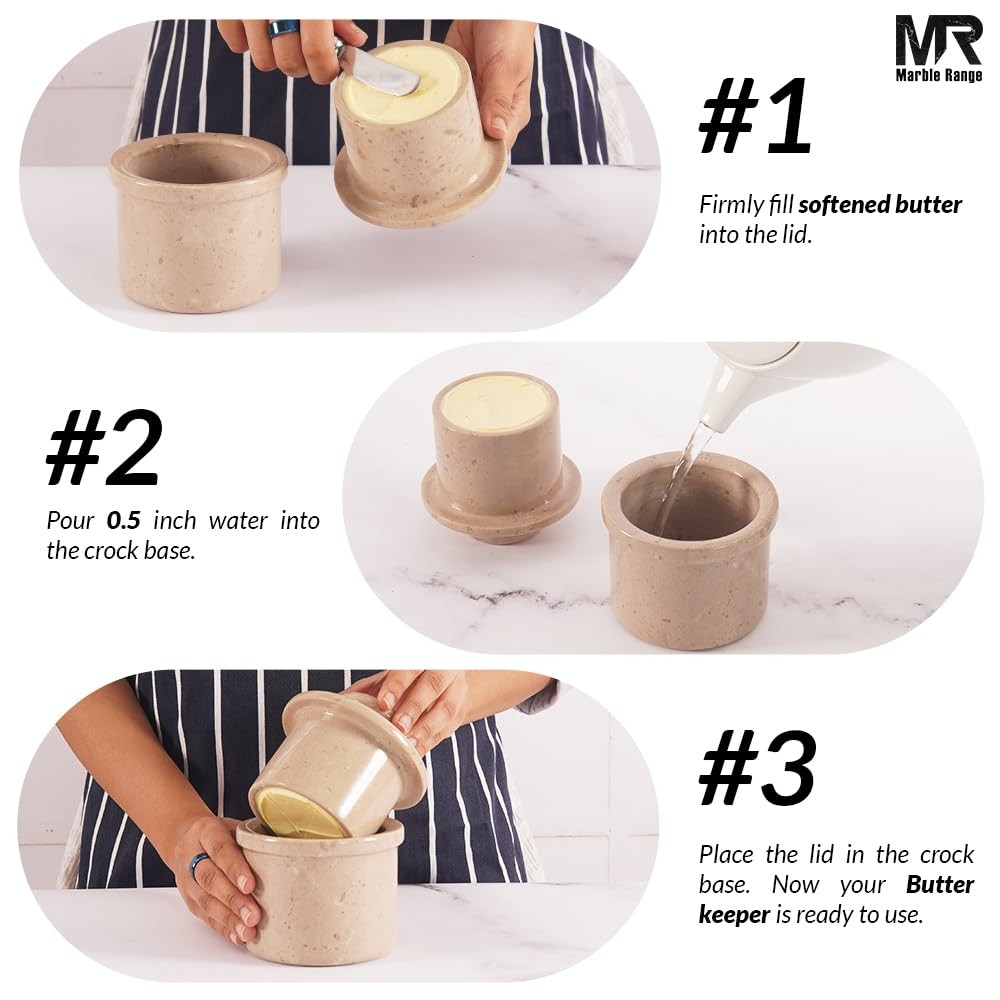 MR
Marble Range

#1

Firmly fill softened butter into the lid.

#2

Pour 0.5 inch water into the crock base.

#3

Place the lid in the crock base. Now your Butter keeper is ready to use.