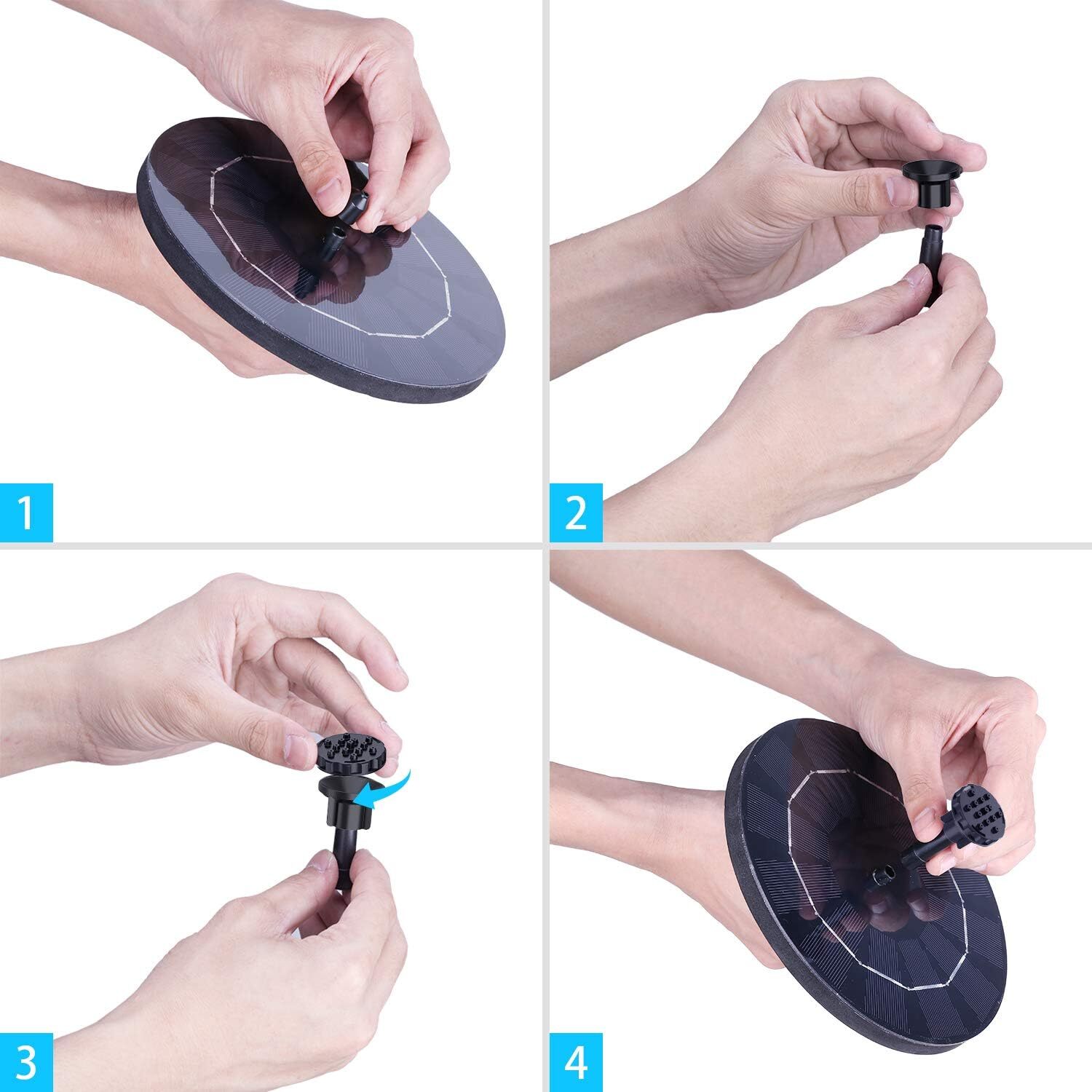 1

2

3

4