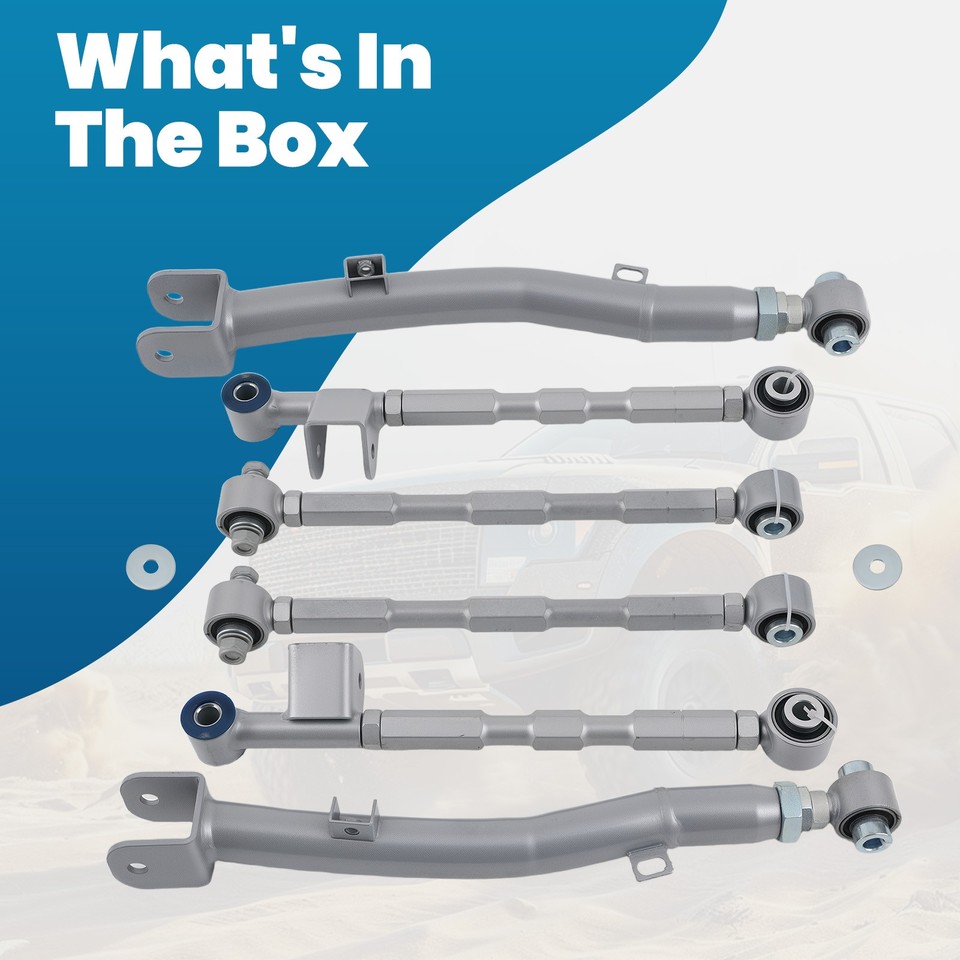 What's In The Box