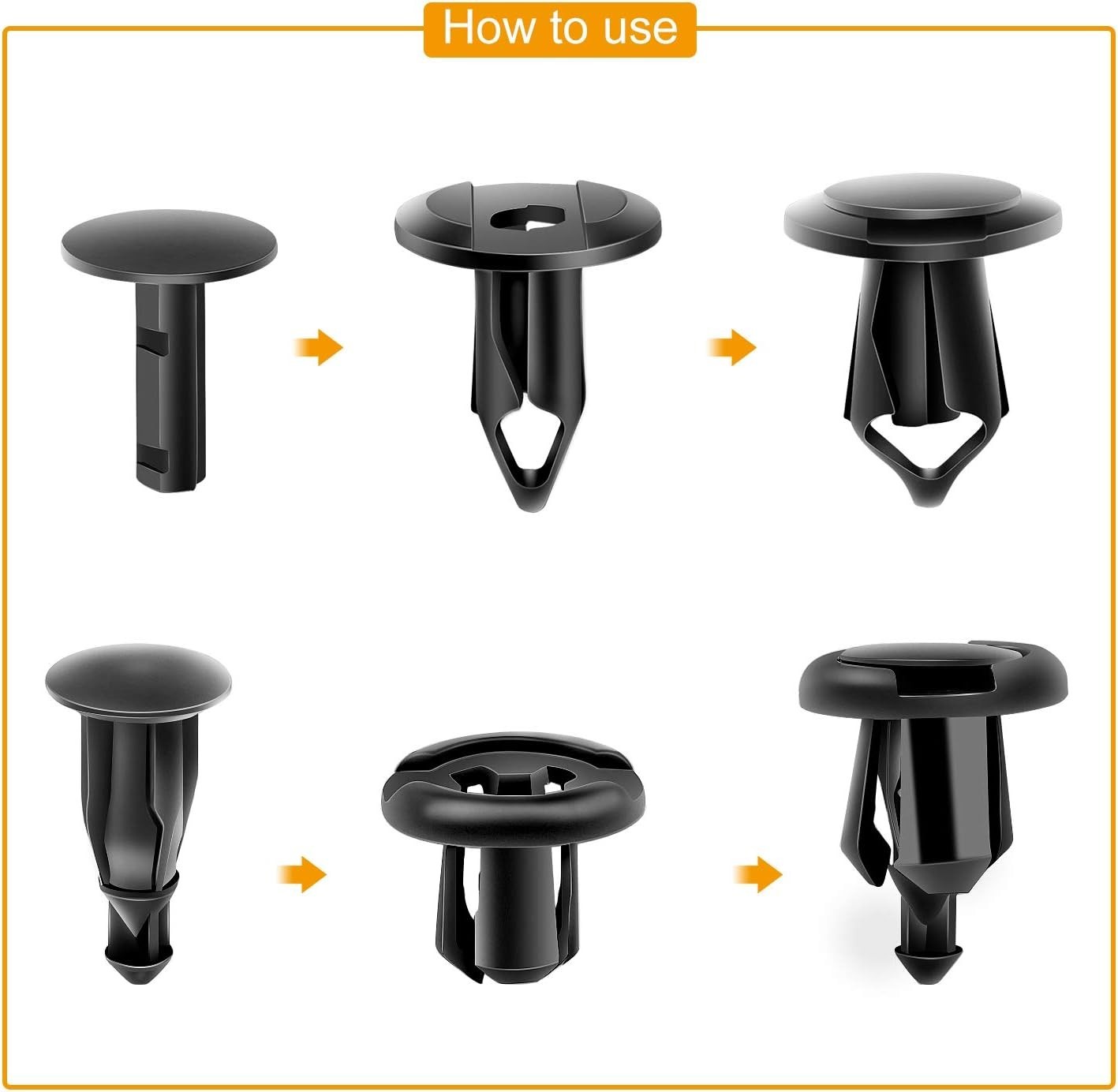 How to use