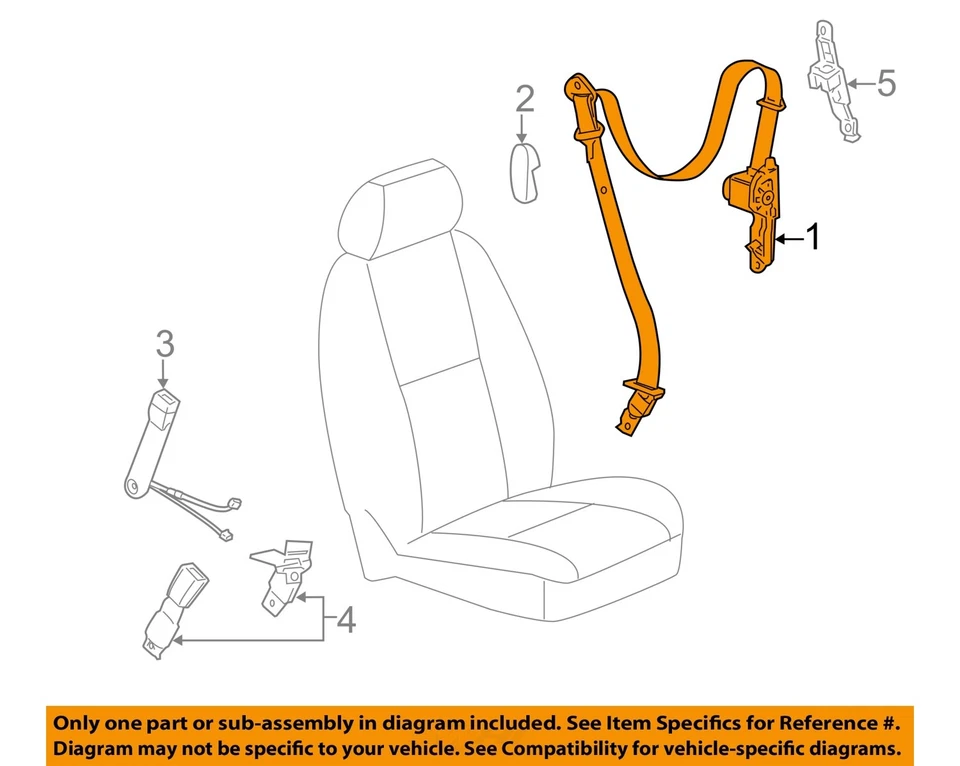 2

5

1

3

4

Only one part or sub-assembly in diagram included. See Item Specifics for Reference #.
Diagram may not be specific to your vehicle. See Compatibility for vehicle-specific diagrams.