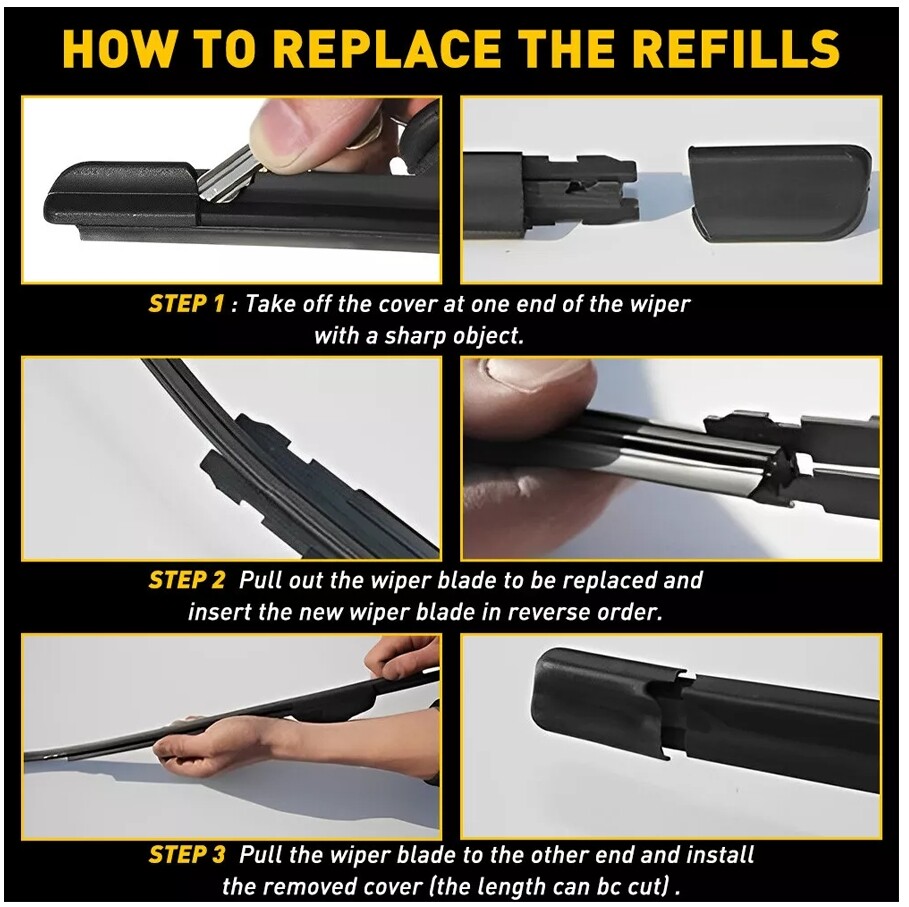 HOW TO REPLACE THE REFILLS

STEP 1 : Take off the cover at one end of the wiper with a sharp object.

STEP 2 Pull out the wiper blade to be replaced and insert the new wiper blade in reverse order.

STEP 3 Pull the wiper blade to the other end and install the removed cover (the length can bc cut) .