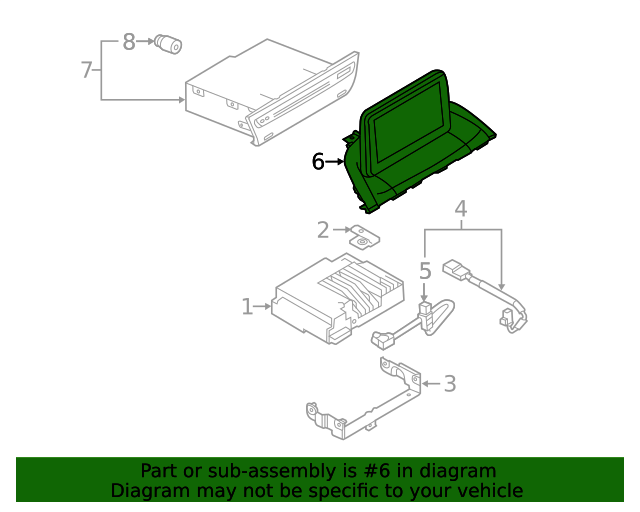 8
7
6
4
2
5
1
3

Part or sub-assembly is #6 in diagram
Diagram may not be specific to your vehicle