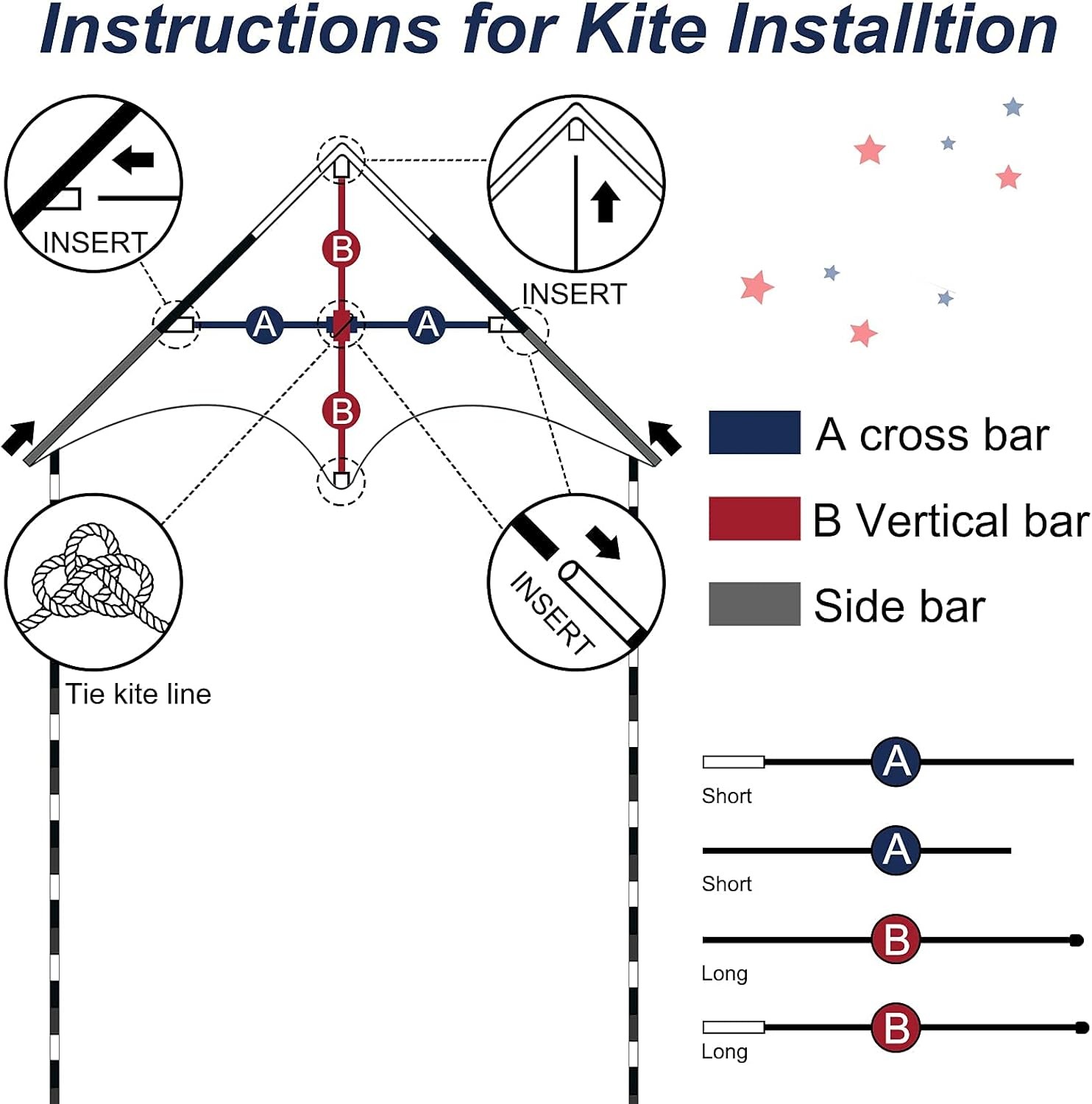 Instructions for Kite Installtion

INSERT

INSERT

B

A

A

B

A cross bar

B Vertical bar

Side bar

INSERT

Tie kite line

A
Short

A
Short

B
Long

B
Long