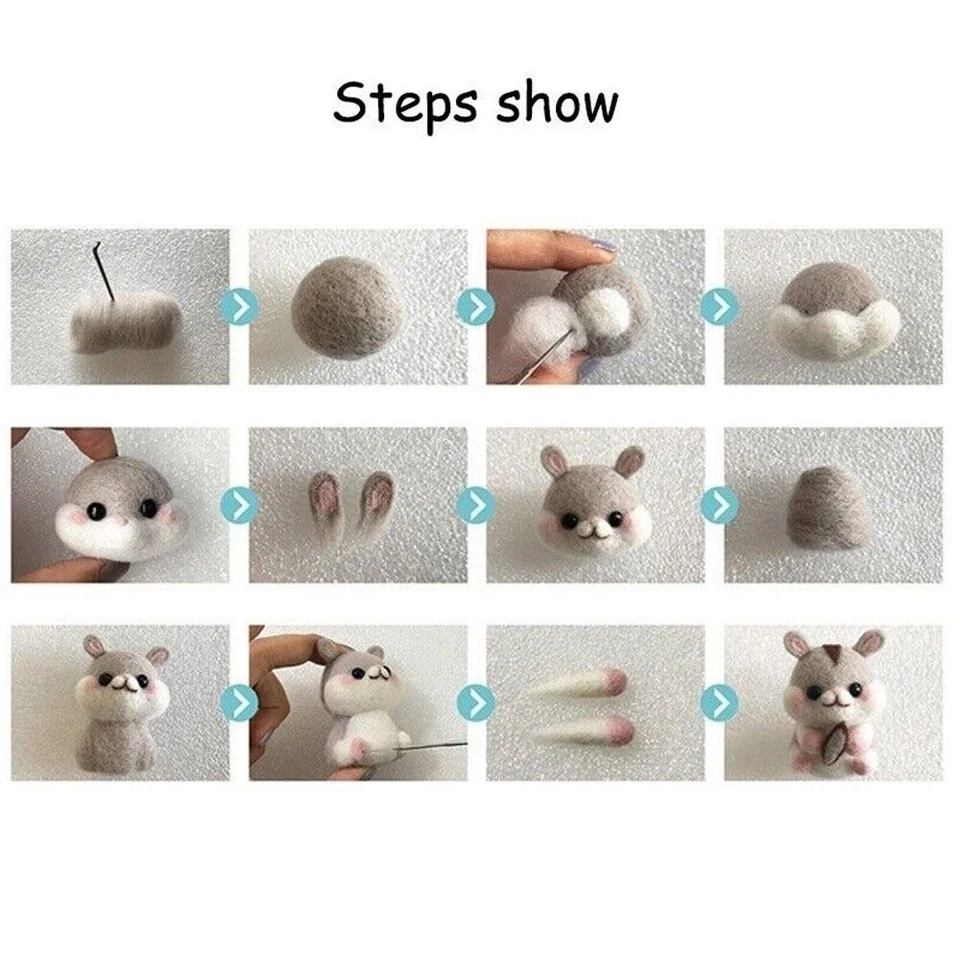 Steps show