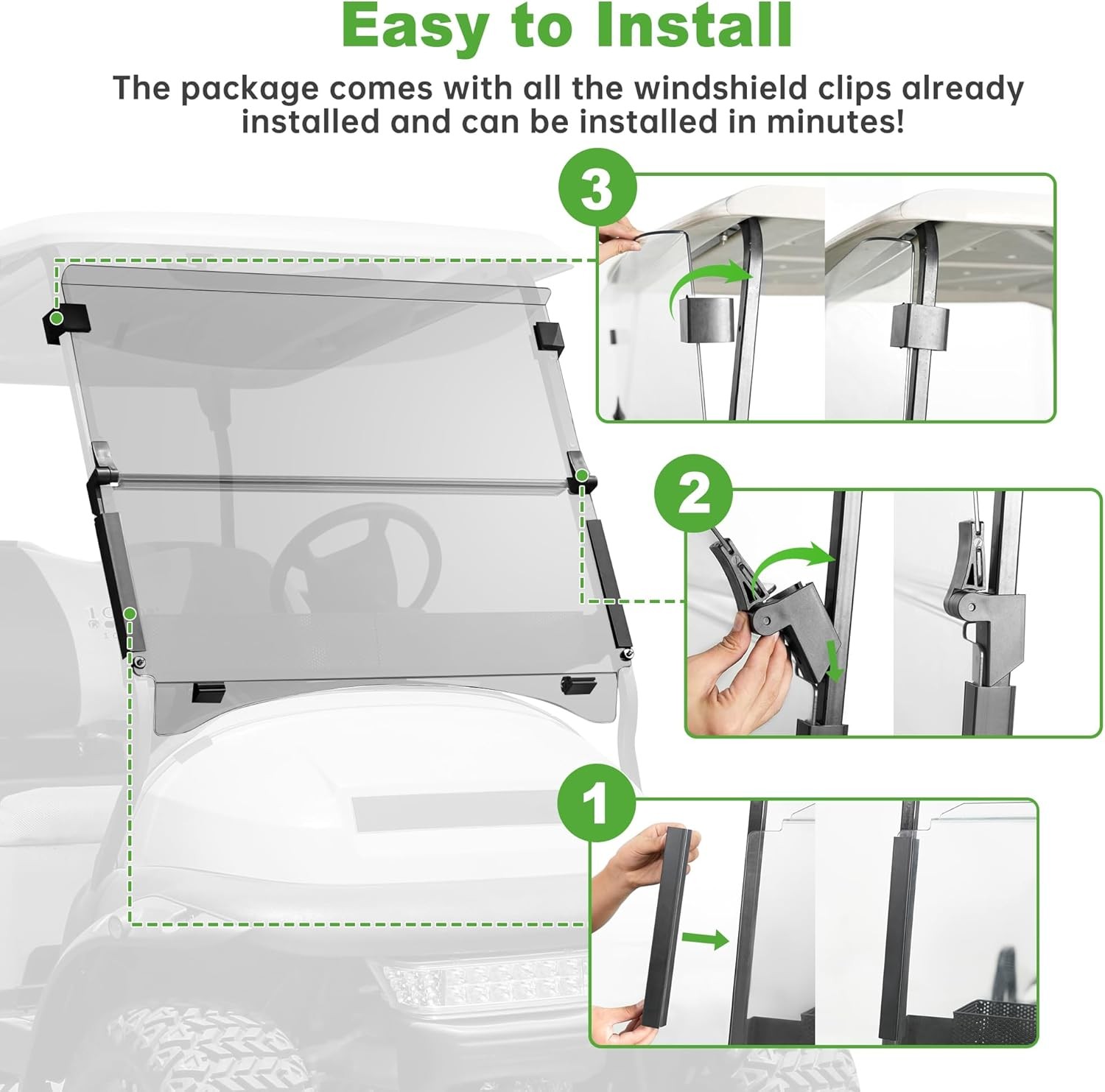 Easy to Install

The package comes with all the windshield clips already installed and can be installed in minutes!

3

2

1