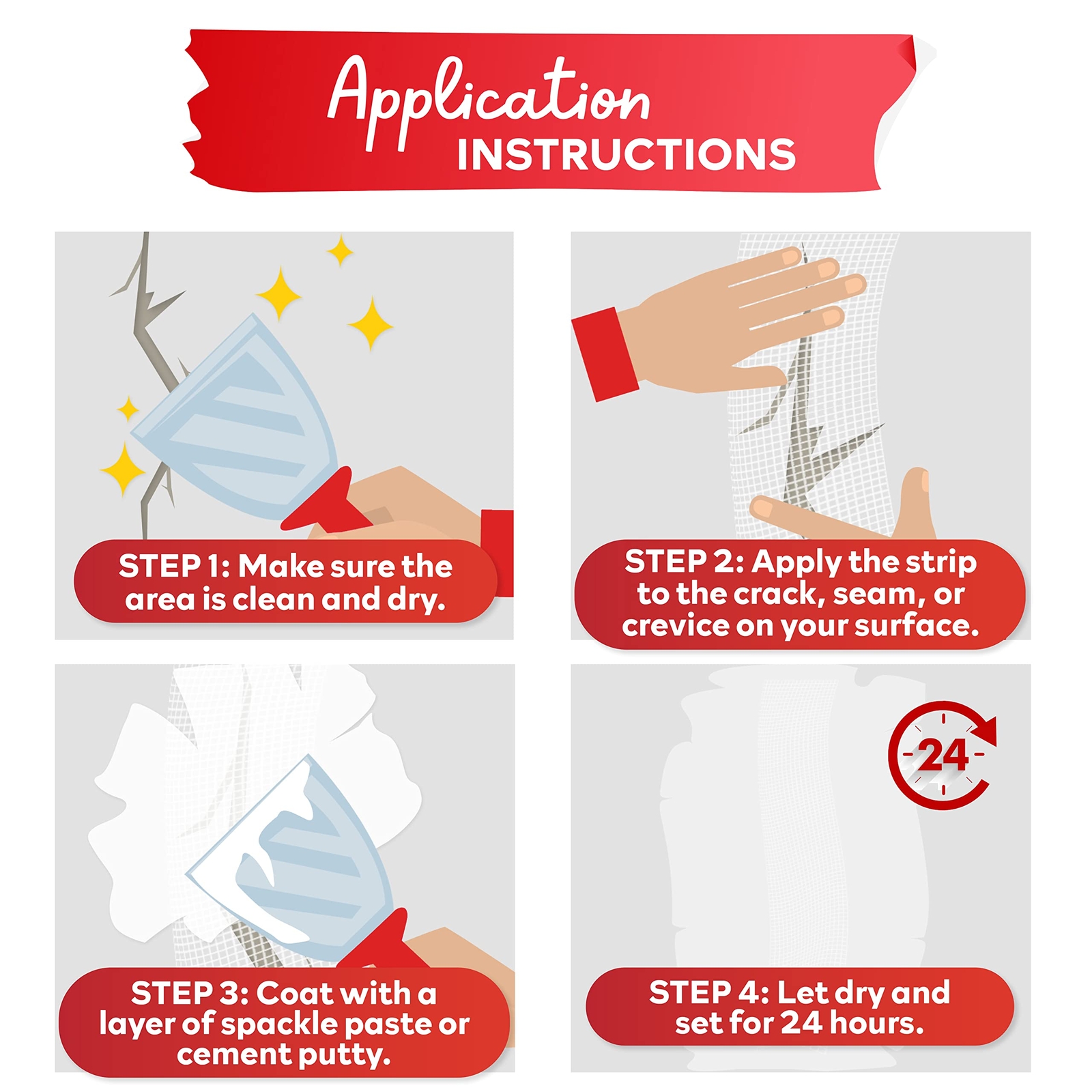 Application
INSTRUCTIONS

STEP 1: Make sure the area is clean and dry.

STEP 2: Apply the strip to the crack, seam, or crevice on your surface.

STEP 3: Coat with a layer of spackle paste or cement putty.

24

STEP 4: Let dry and set for 24 hours.