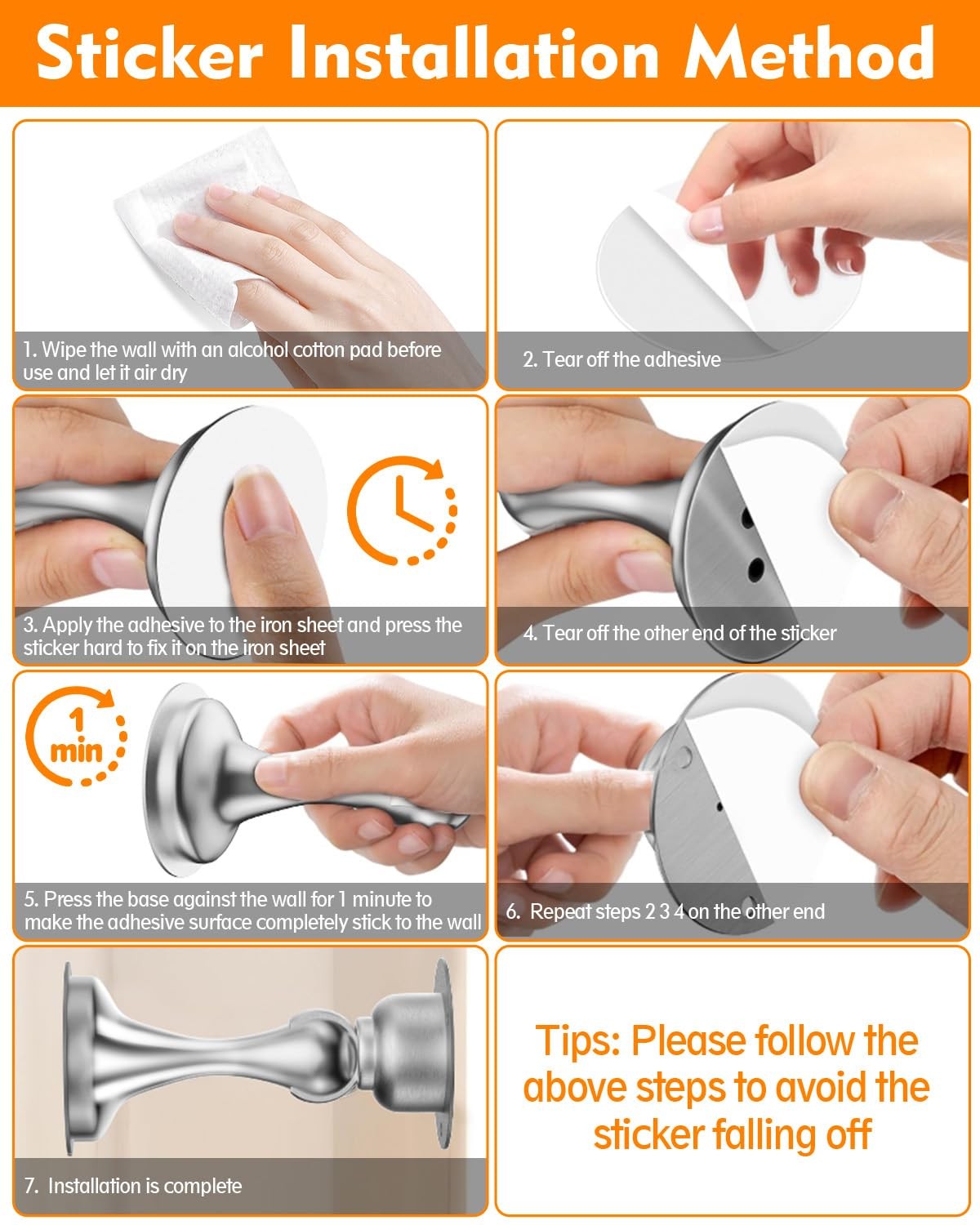 Sticker Installation Method

1. Wipe the wall with an alcohol cotton pad before use and let it air dry

2. Tear off the adhesive

3. Apply the adhesive to the iron sheet and press the sticker hard to fix it on the iron sheet

4. Tear off the other end of the sticker

1 min

5. Press the base against the wall for 1 minute to make the adhesive surface completely stick to the wall

6. Repeat steps 2 3 4 on the other end

7. Installation is complete

Tips: Please follow the above steps to avoid the sticker falling off