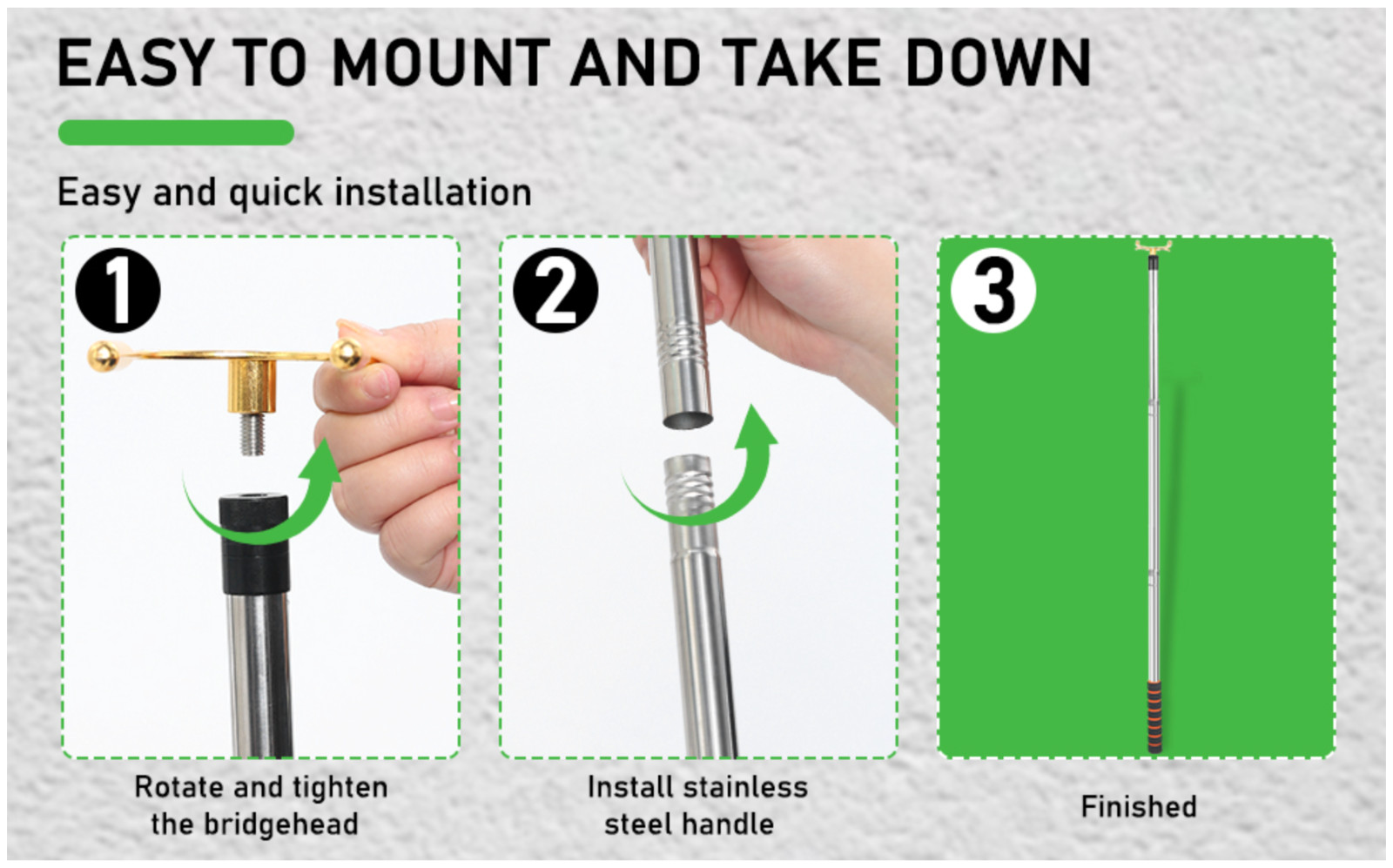 EASY TO MOUNT AND TAKE DOWN

Easy and quick installation

1
Rotate and tighten the bridgehead

2
Install stainless steel handle

3
Finished