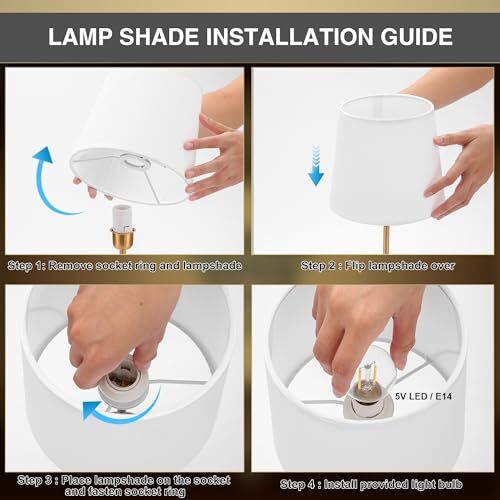 LAMP SHADE INSTALLATION GUIDE

Step 1: Remove socket ring and lampshade

Step 2 : Flip lampshade over

Step 3 : Place lampshade on the socket and fasten socket ring

5V LED / E14

Step 4 : Install provided light bulb