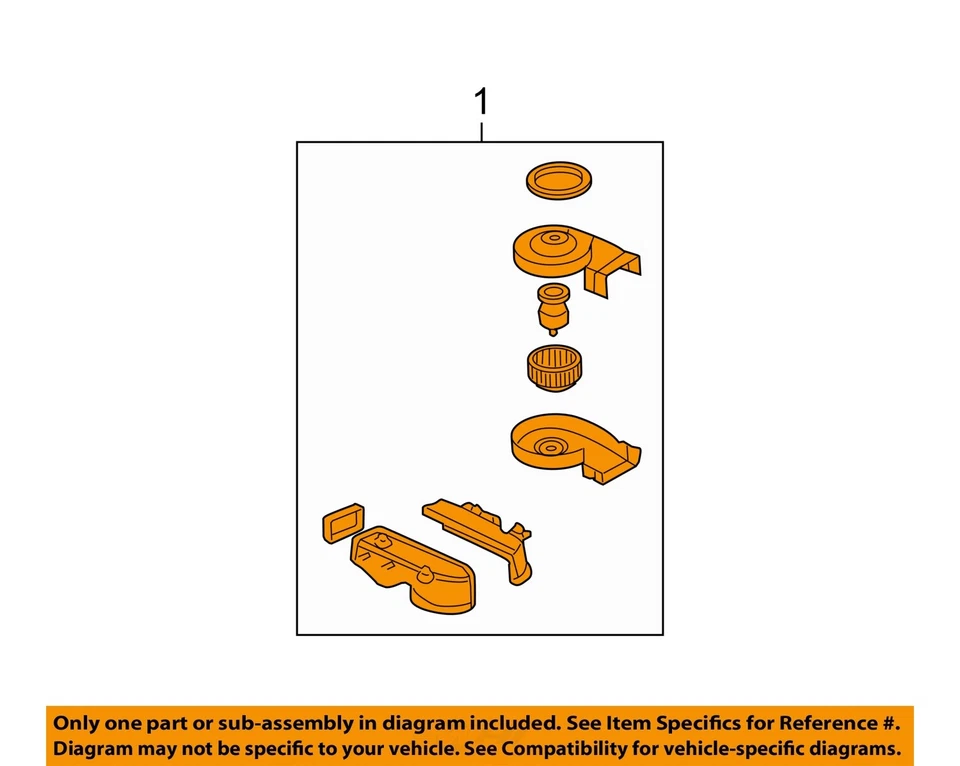 1

Only one part or sub-assembly in diagram included. See Item Specifics for Reference #.
Diagram may not be specific to your vehicle. See Compatibility for vehicle-specific diagrams.