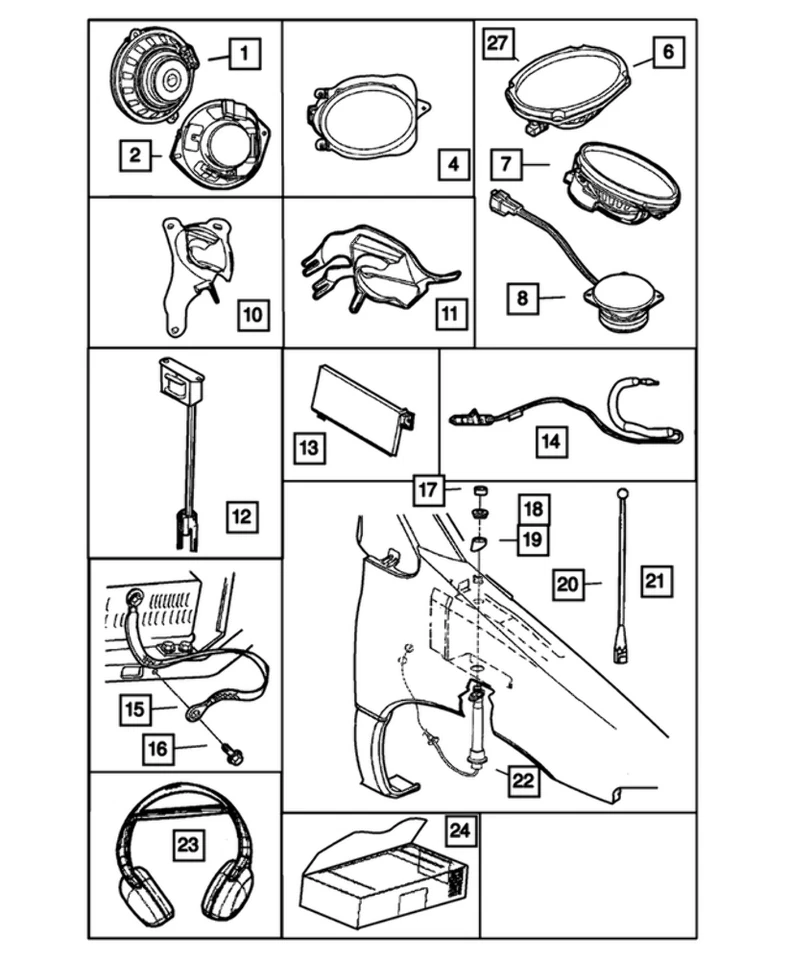 1
2
4
27
6
7
8
10
11
12
13
14
17
18
19
20
21
15
16
22
23
24