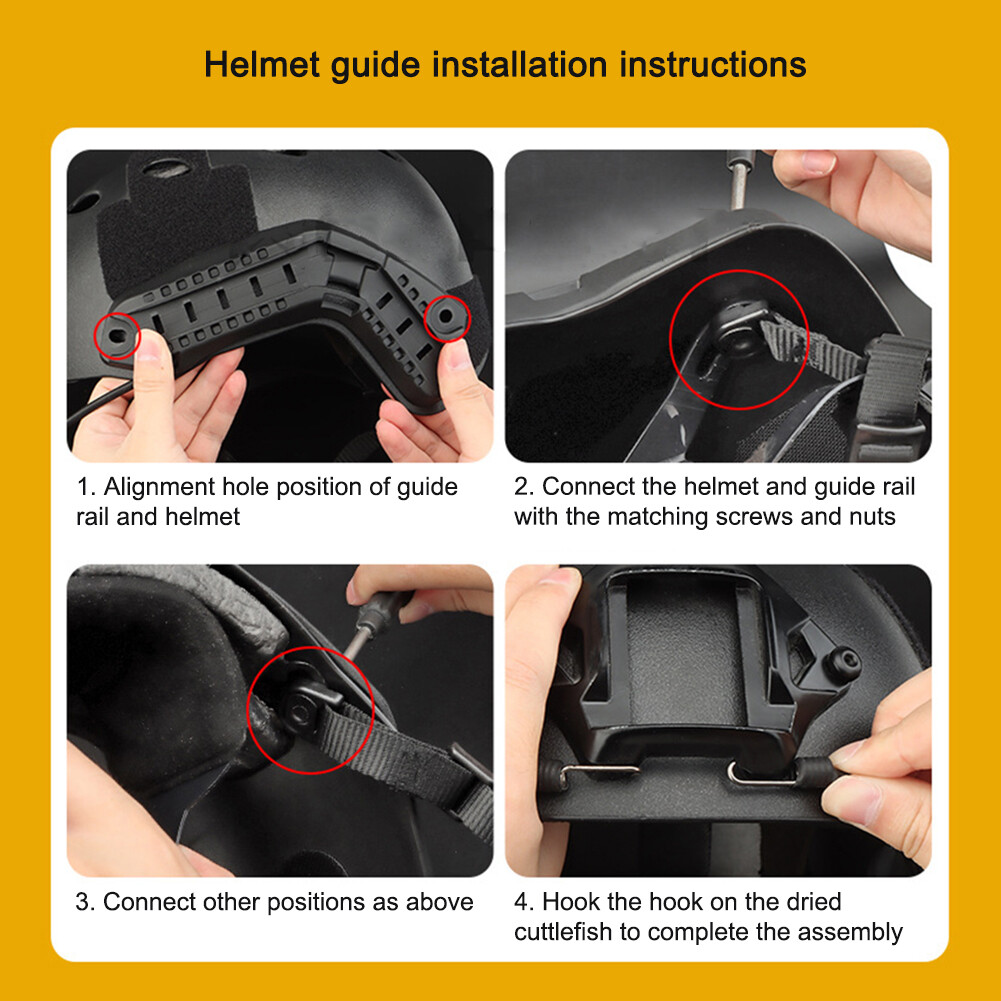 Helmet guide installation instructions

1. Alignment hole position of guide rail and helmet

2. Connect the helmet and guide rail with the matching screws and nuts

3. Connect other positions as above

4. Hook the hook on the dried cuttlefish to complete the assembly