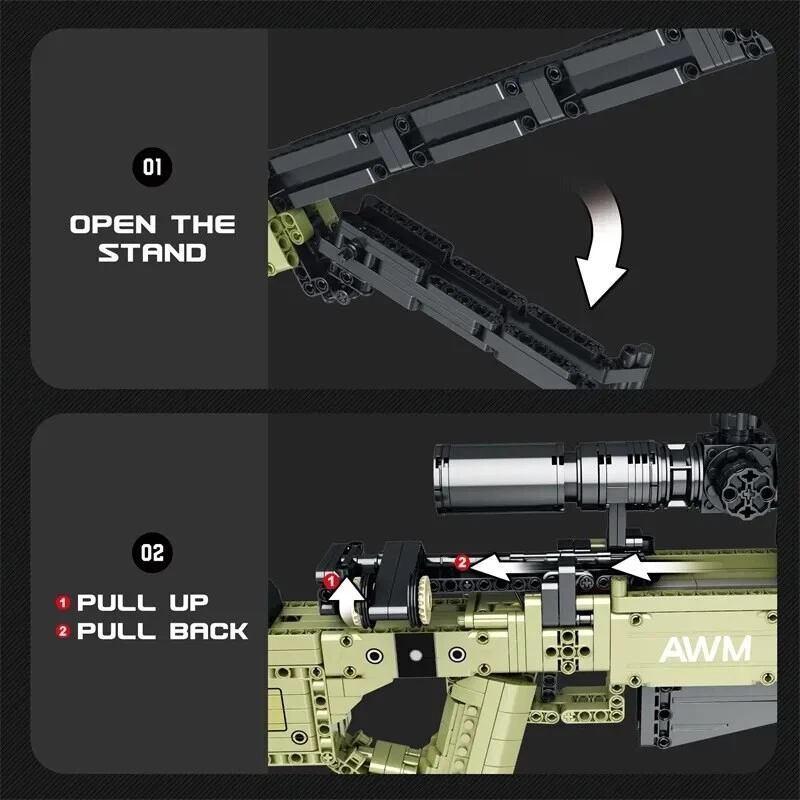 01

OPEN THE STAND

02

1 PULL UP
2 PULL BACK

1
2

AWM