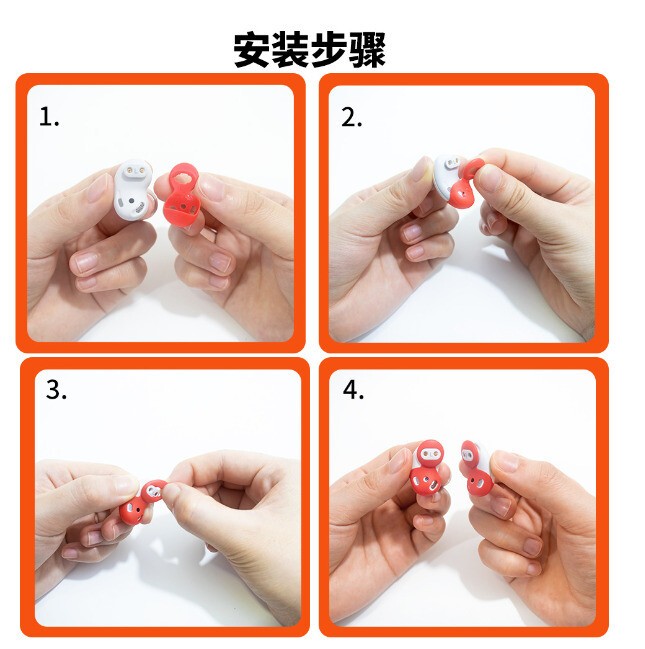 安装步骤

1.

2.

3.

4.