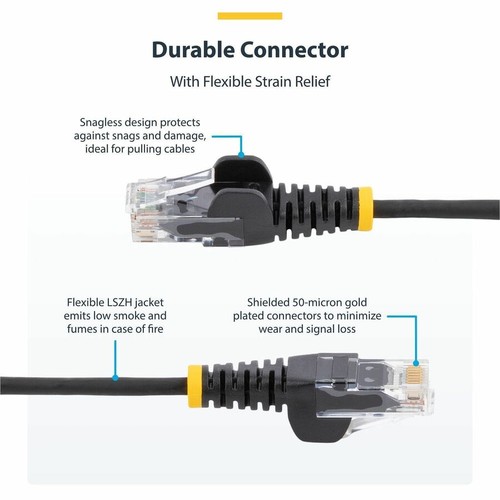 Durable Connector

With Flexible Strain Relief

Snagless design protects against snags and damage, ideal for pulling cables

Flexible LSZH jacket emits low smoke and fumes in case of fire

Shielded 50-micron gold plated connectors to minimize wear and signal loss