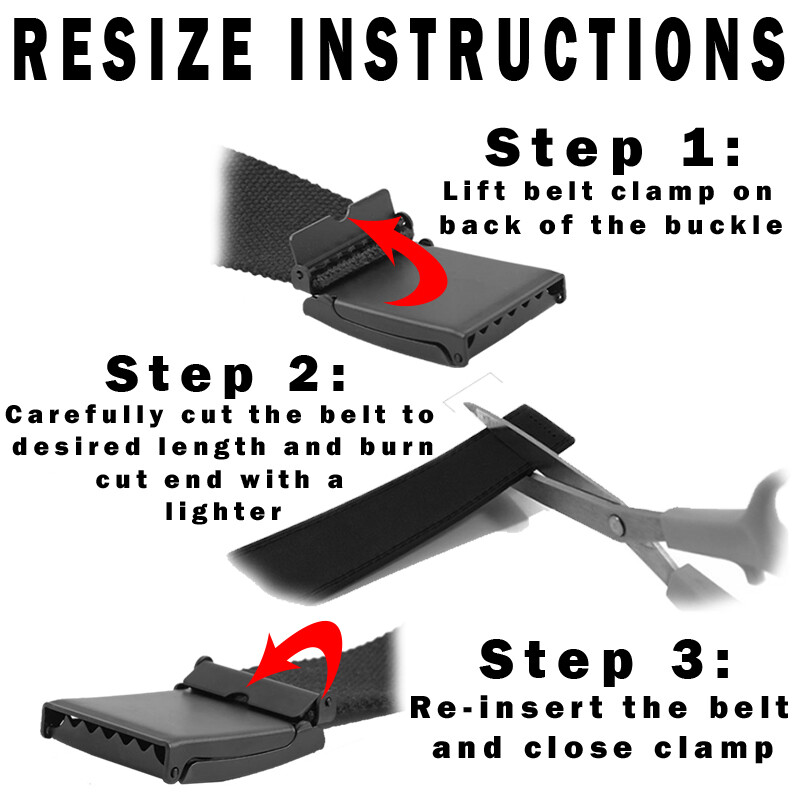 RESIZE INSTRUCTIONS

Step 1:
Lift belt clamp on back of the buckle

Step 2:
Carefully cut the belt to desired length and burn cut end with a lighter

Step 3:
Re-insert the belt and close clamp