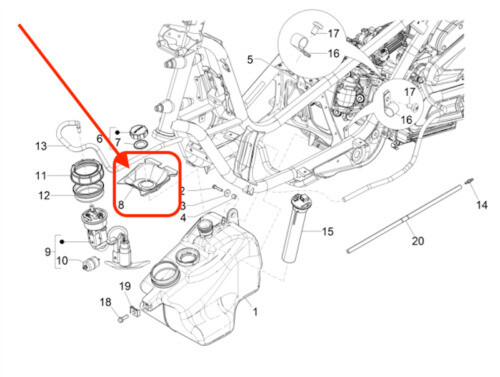 17
16
5
17
16
13
6
7
11
12
8
2
3
4
14
15
20
9
10
19
18
1