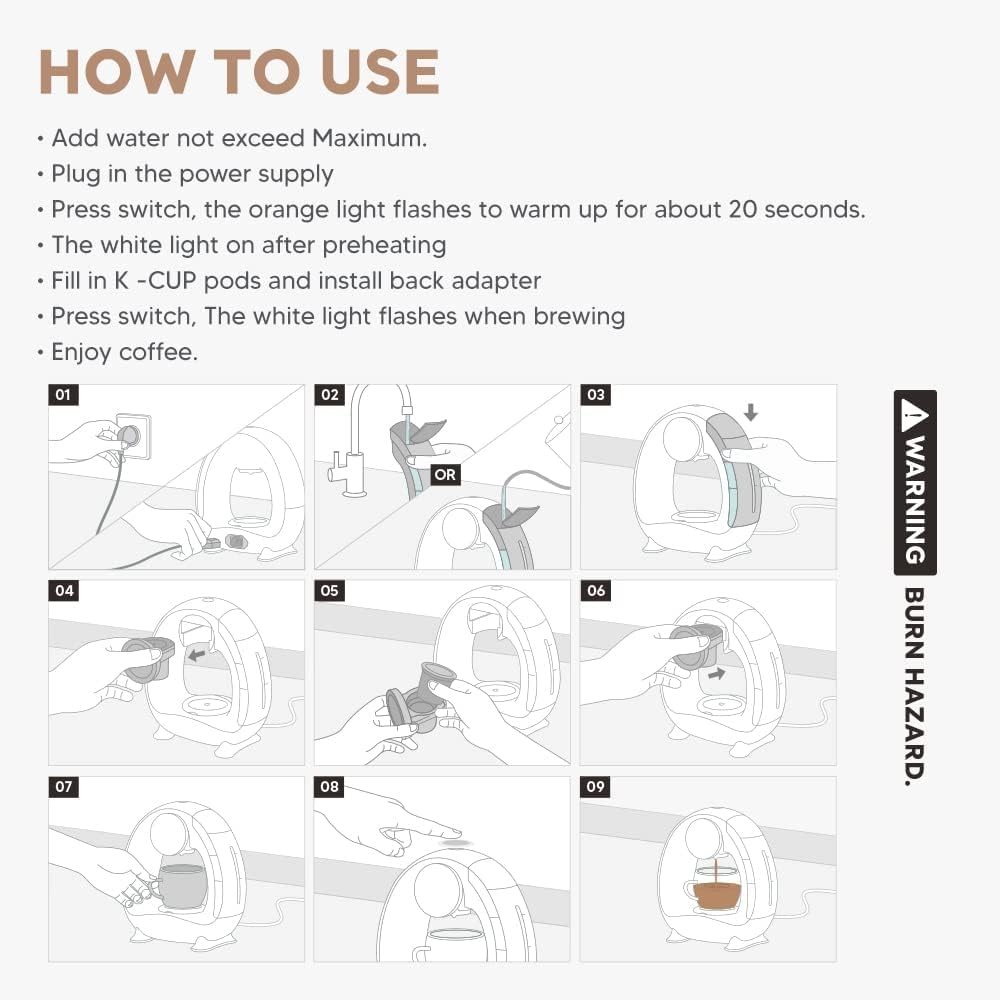 HOW TO USE

• Add water not exceed Maximum.
• Plug in the power supply
• Press switch, the orange light flashes to warm up for about 20 seconds.
• The white light on after preheating
• Fill in K -CUP pods and install back adapter
• Press switch, The white light flashes when brewing
• Enjoy coffee.

01

02

OR

03

04

05

06

07

08

09

WARNING

BURN HAZARD.