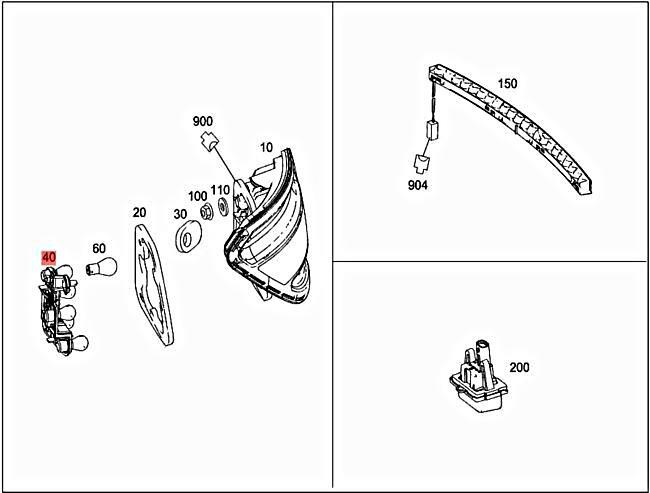 900
10
100
110
20
30
60
40
150
904
200