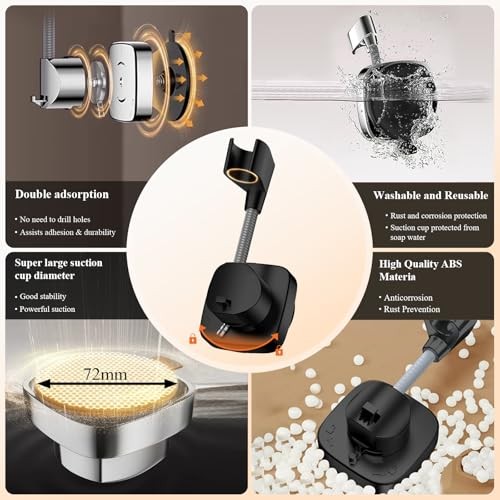 Double adsorption

• No need to drill holes
• Assists adhesion & durability

Washable and Reusable

• Rust and corrosion protection
• Suction cup protected from soap water

Super large suction cup diameter

• Good stability
• Powerful suction

High Quality ABS Materia

• Anticorrosion
• Rust Prevention

72mm