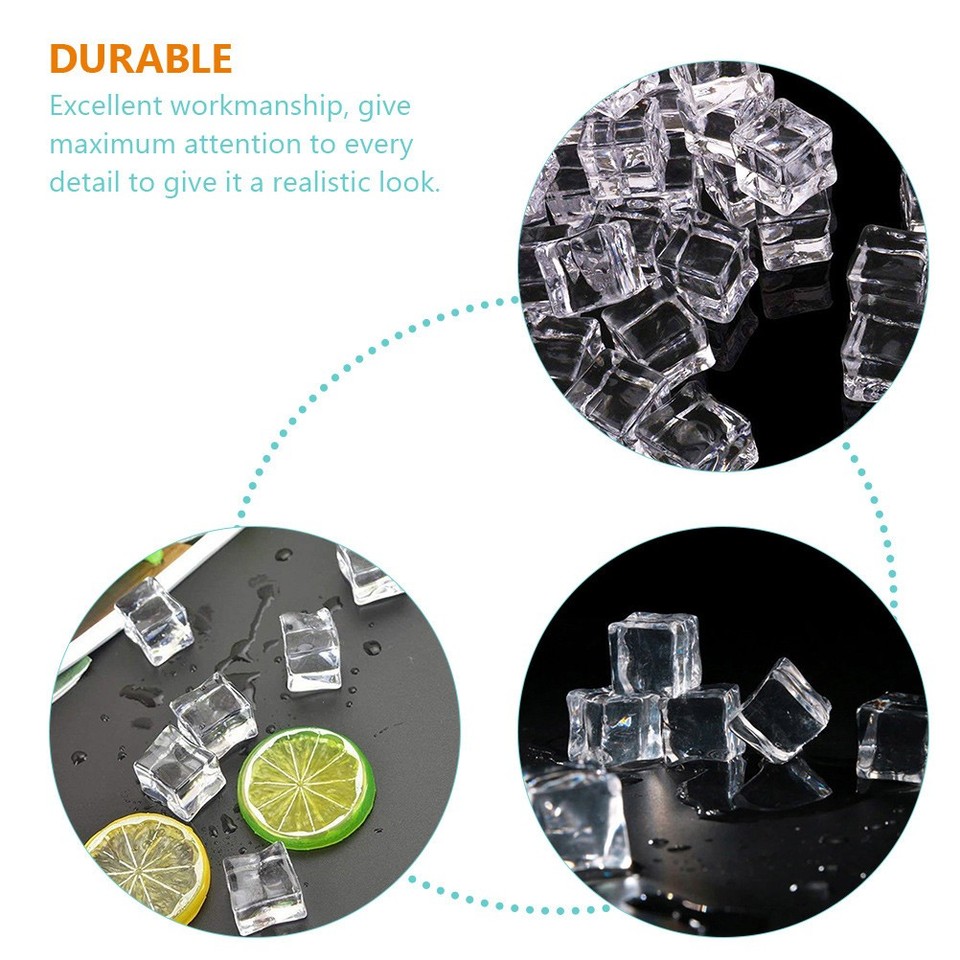 DURABLE

Excellent workmanship, give maximum attention to every detail to give it a realistic look.