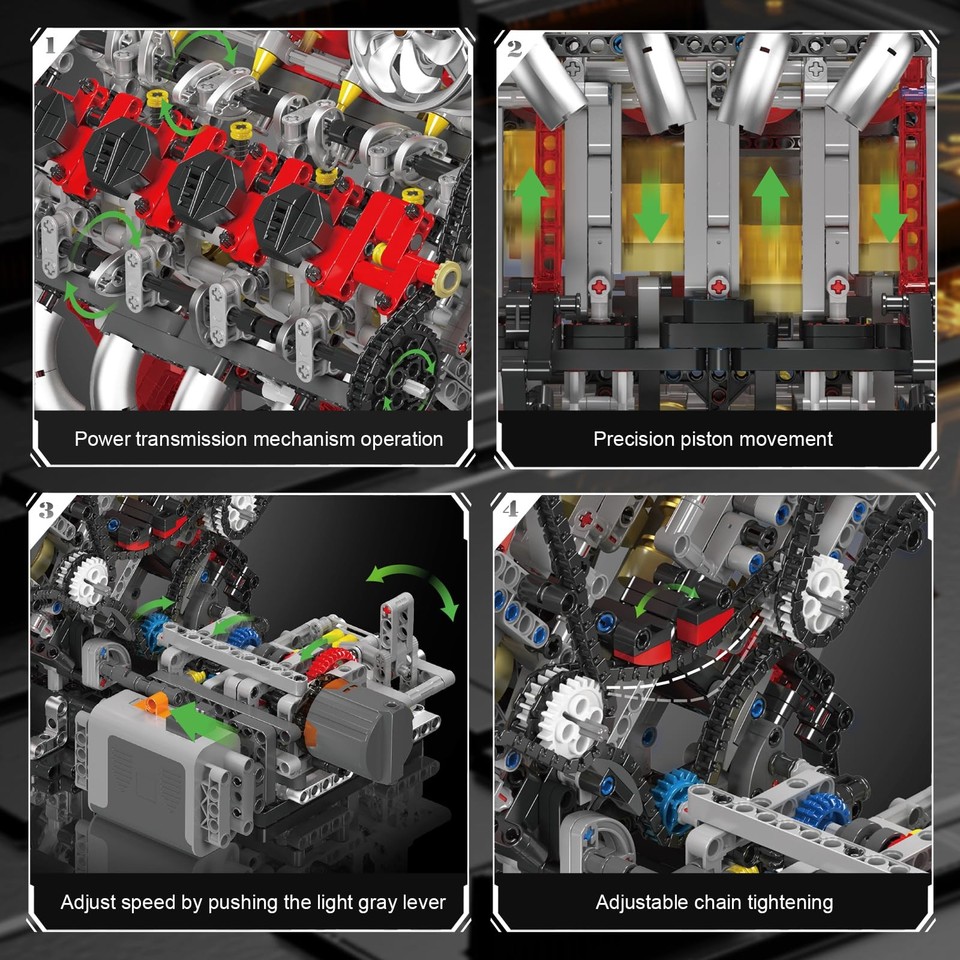 1

Power transmission mechanism operation

2

Precision piston movement

3

Adjust speed by pushing the light gray lever

4

Adjustable chain tightening