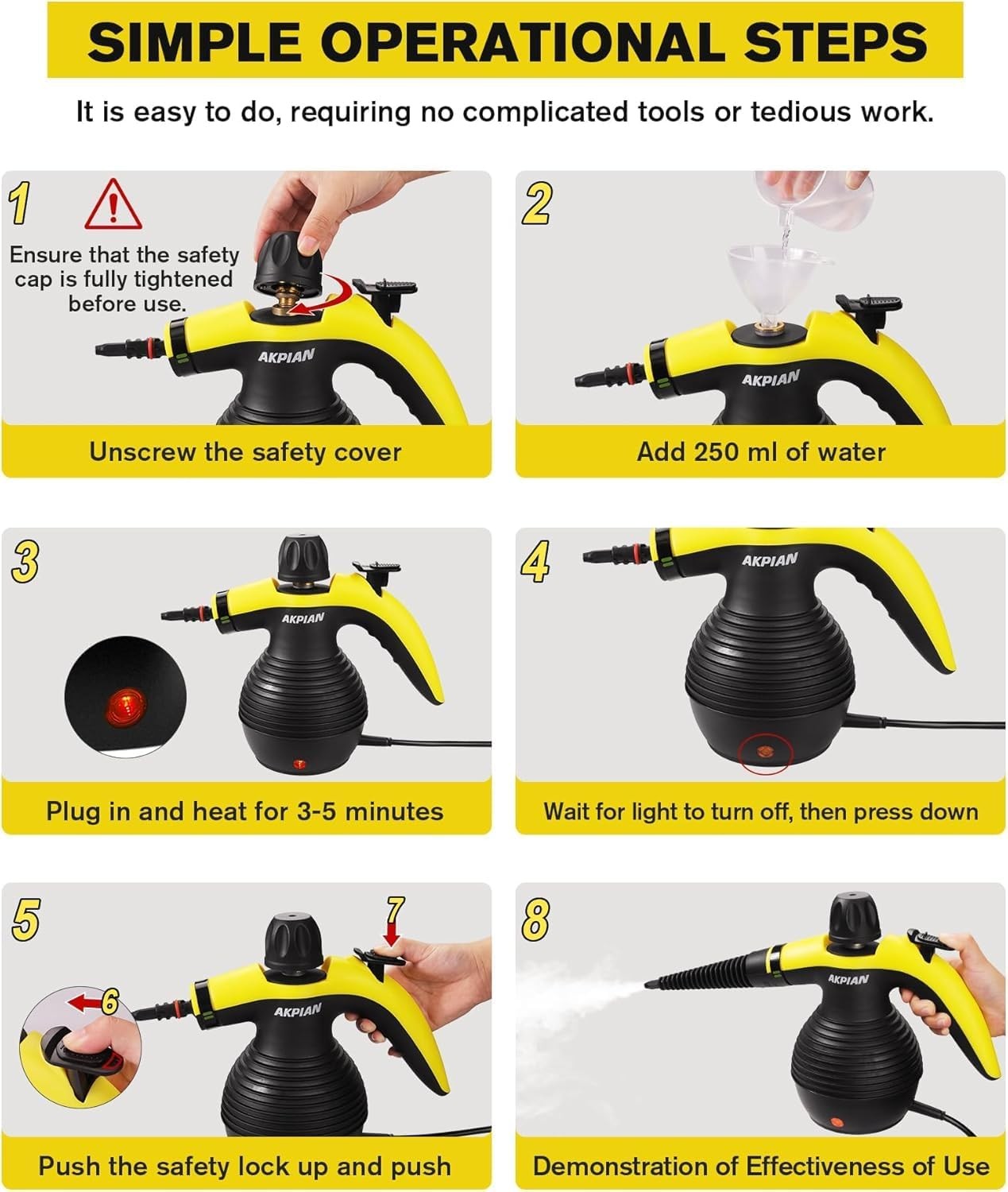 SIMPLE OPERATIONAL STEPS

It is easy to do, requiring no complicated tools or tedious work.

1

Ensure that the safety cap is fully tightened before use.

AKPIAN

Unscrew the safety cover

2

AKPIAN

Add 250 ml of water

3

AKPIAN

Plug in and heat for 3-5 minutes

4

AKPIAN

Wait for light to turn off, then press down

5

7

6

AKPIAN

Push the safety lock up and push

8

AKPIAN

Demonstration of Effectiveness of Use