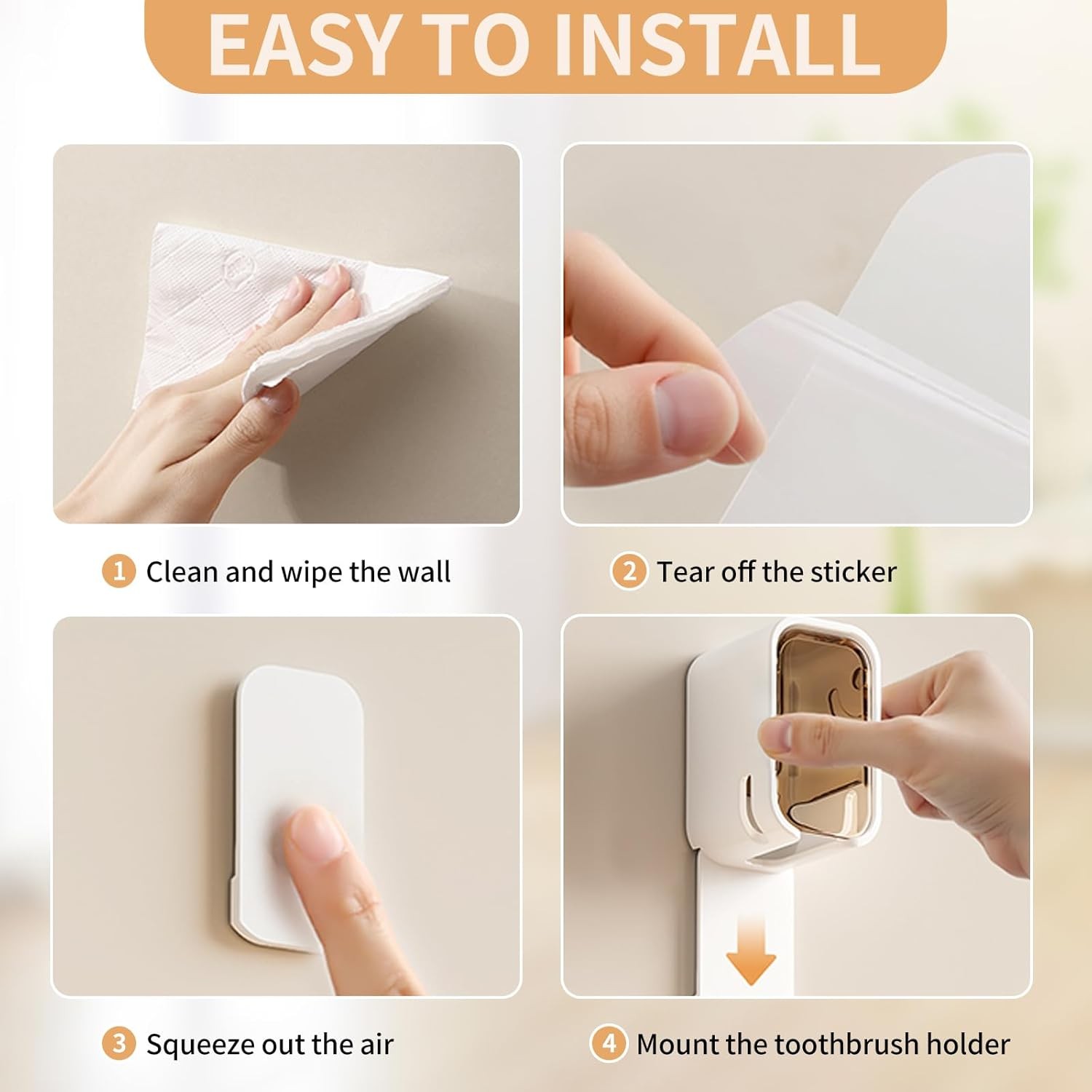 EASY TO INSTALL

1 Clean and wipe the wall

2 Tear off the sticker

3 Squeeze out the air

4 Mount the toothbrush holder