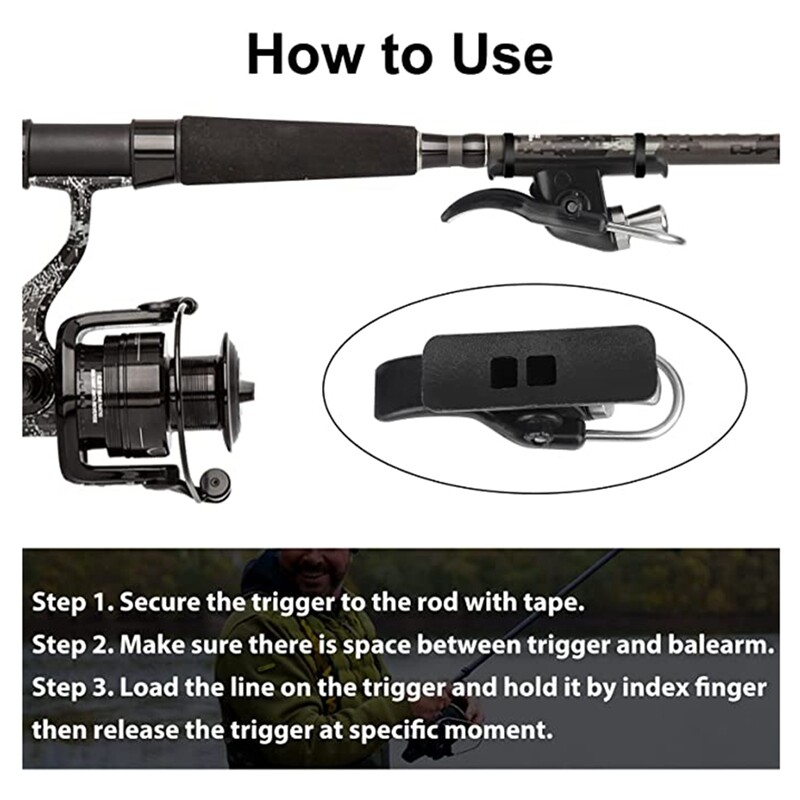 How to Use

Step 1. Secure the trigger to the rod with tape.
Step 2. Make sure there is space between trigger and balearm.
Step 3. Load the line on the trigger and hold it by index finger then release the trigger at specific moment.