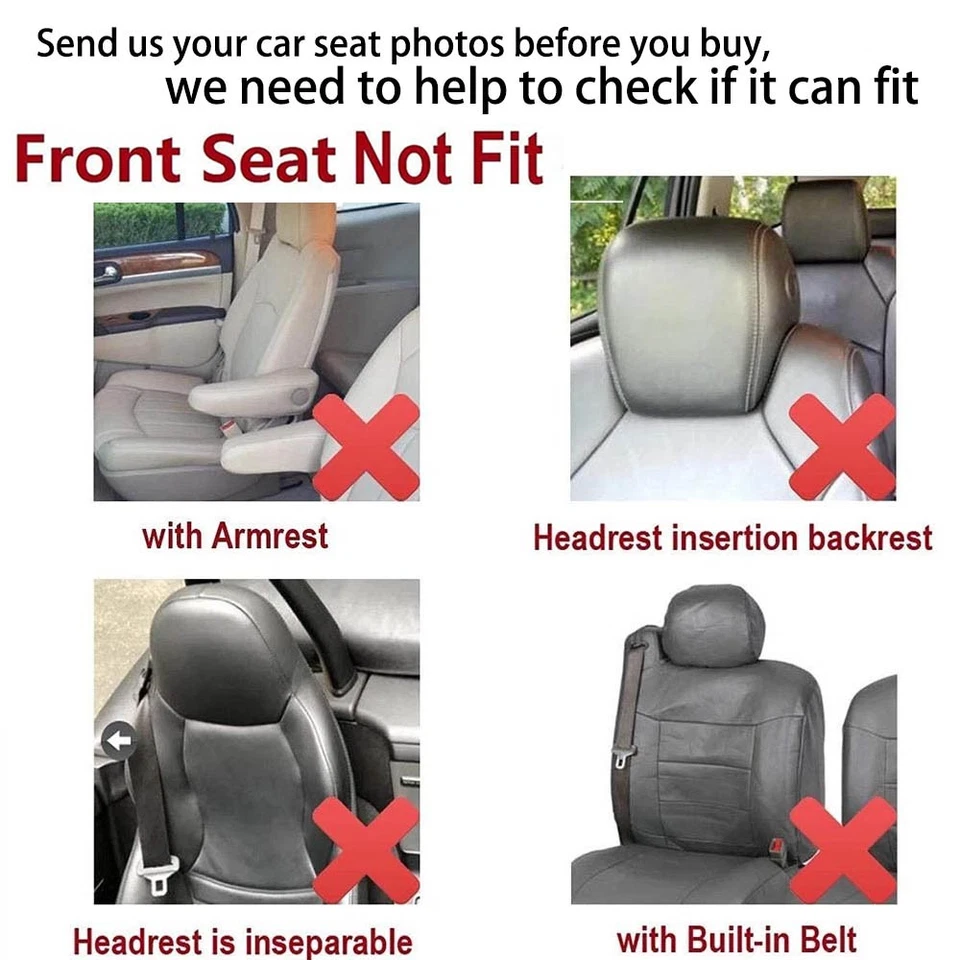 Send us your car seat photos before you buy, we need to help to check if it can fit

Front Seat Not Fit

with Armrest

Headrest insertion backrest

Headrest is inseparable

with Built-in Belt