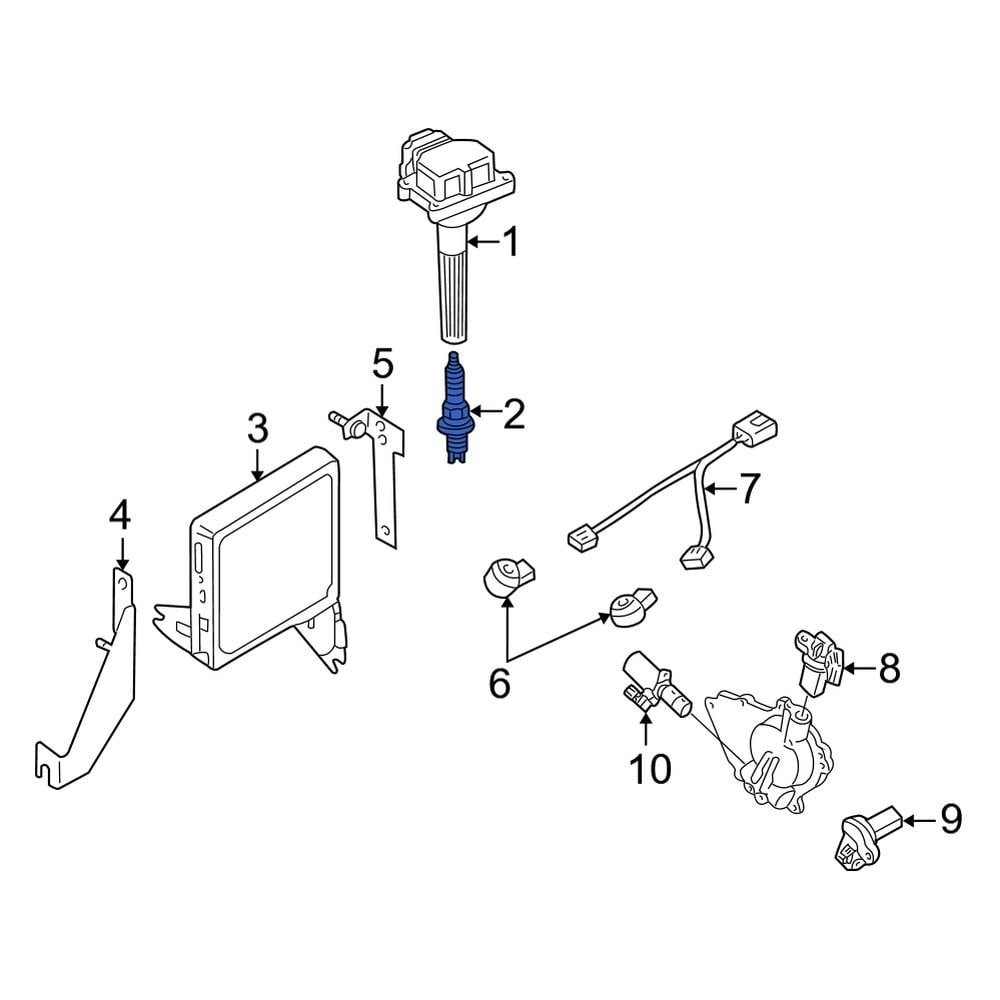 1
5
2
3
7
4
6
8
10
9