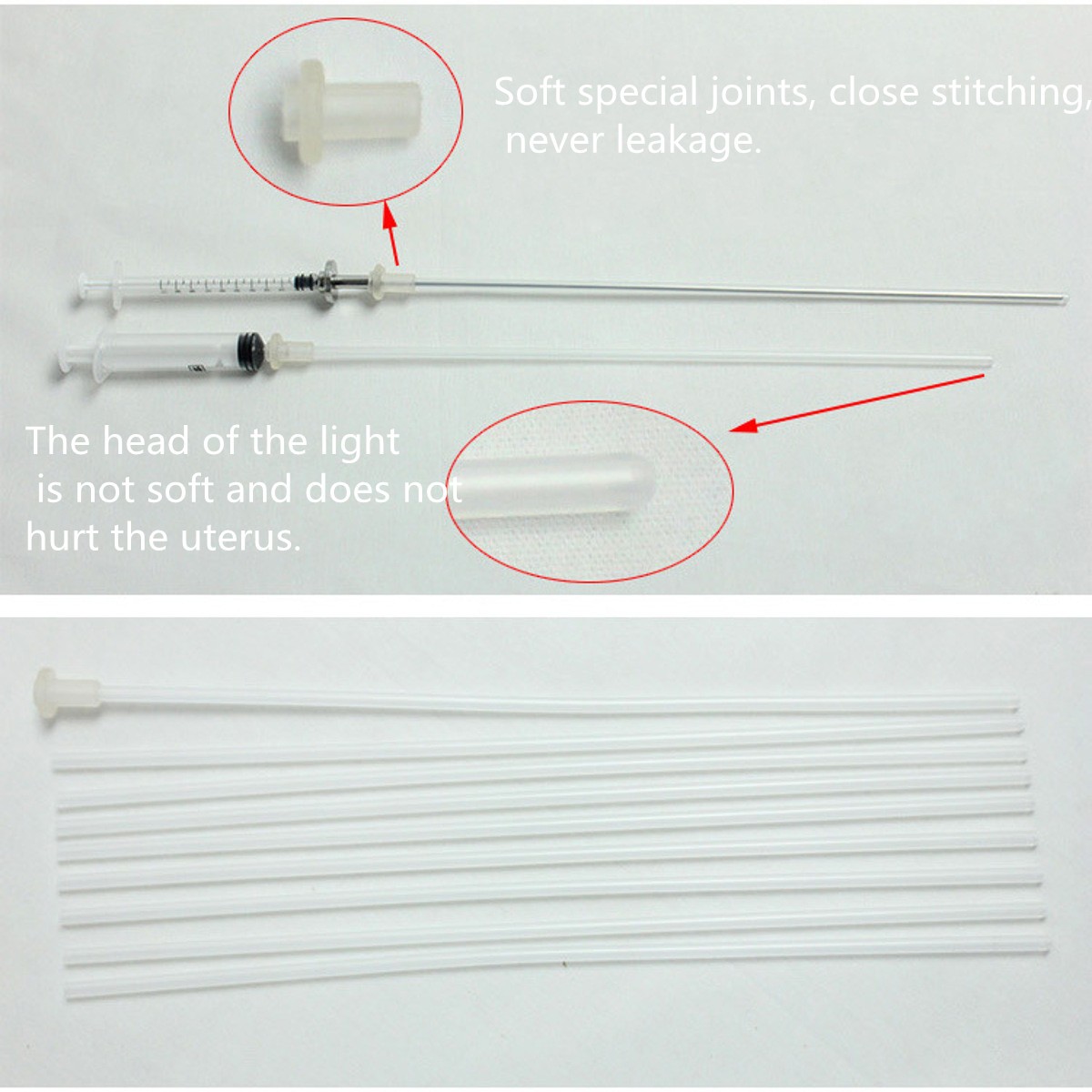 Soft special joints, close stitching, never leakage.

The head of the light is not soft and does not hurt the uterus.