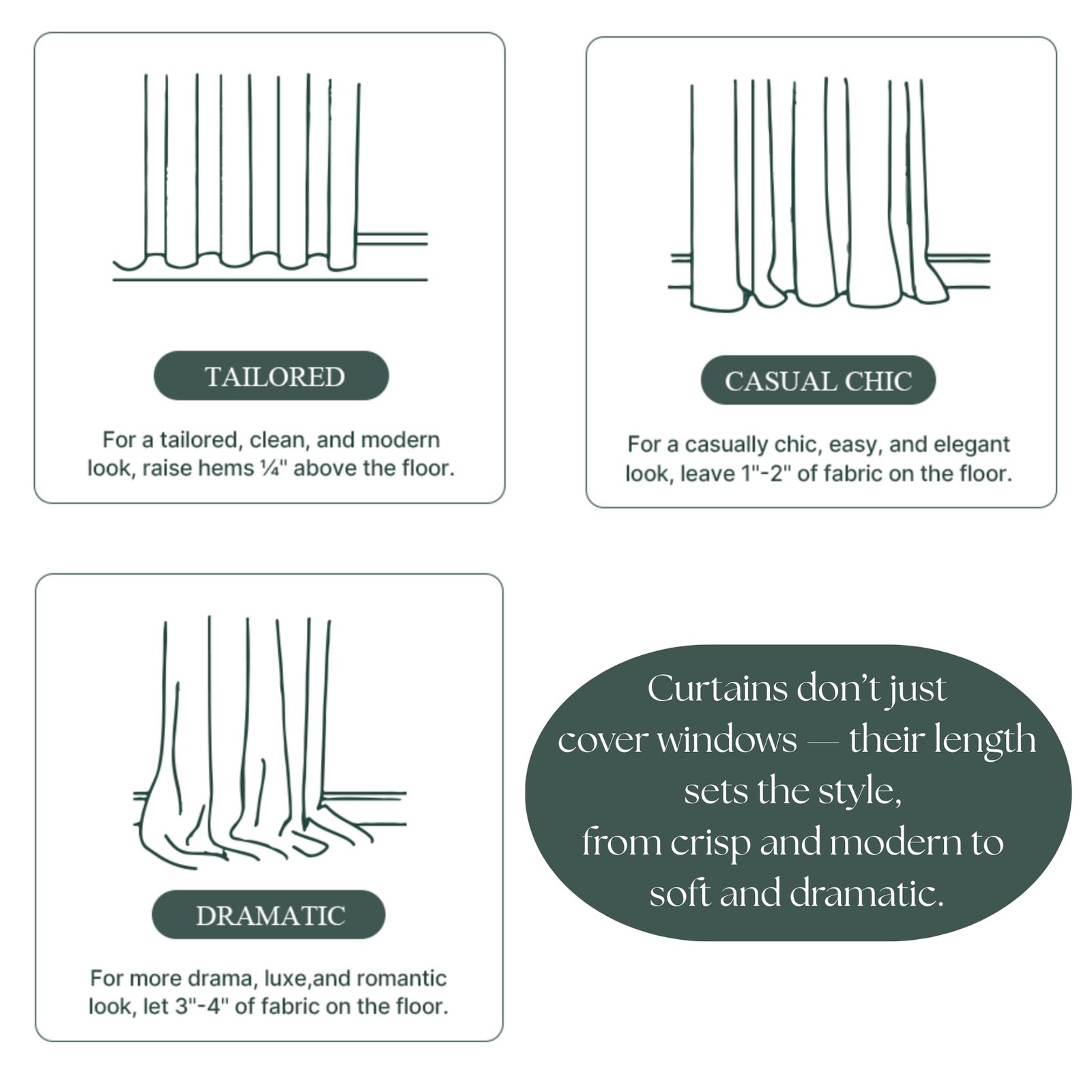 TAILORED

For a tailored, clean, and modern look, raise hems ¼" above the floor.

CASUAL CHIC

For a casually chic, easy, and elegant look, leave 1"-2" of fabric on the floor.

DRAMATIC

For more drama, luxe,and romantic look, let 3"-4" of fabric on the floor.

Curtains don't just cover windows — their length sets the style, from crisp and modern to soft and dramatic.