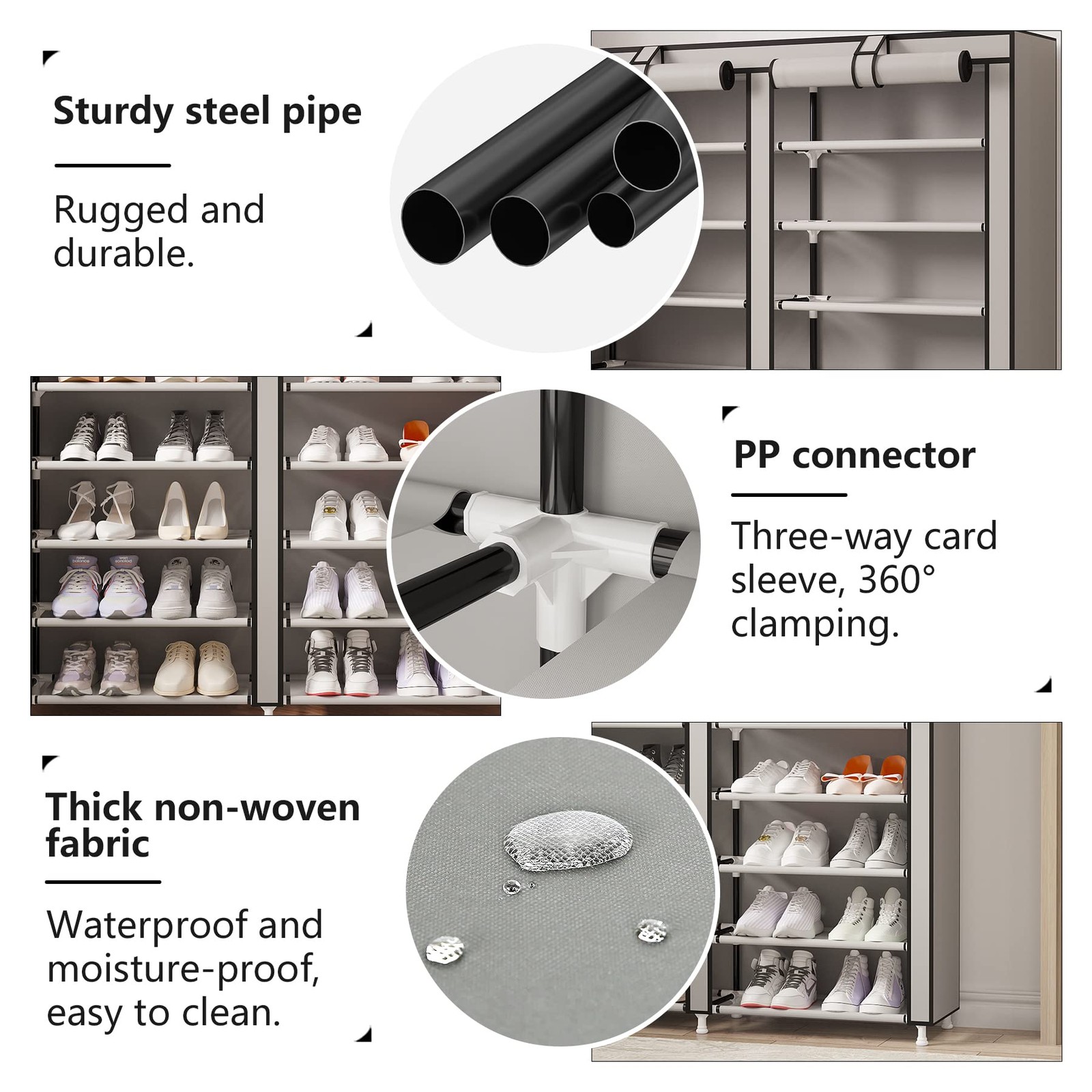 Sturdy steel pipe

Rugged and durable.

PP connector

Three-way card sleeve, 360° clamping.

Thick non-woven fabric

Waterproof and moisture-proof, easy to clean.