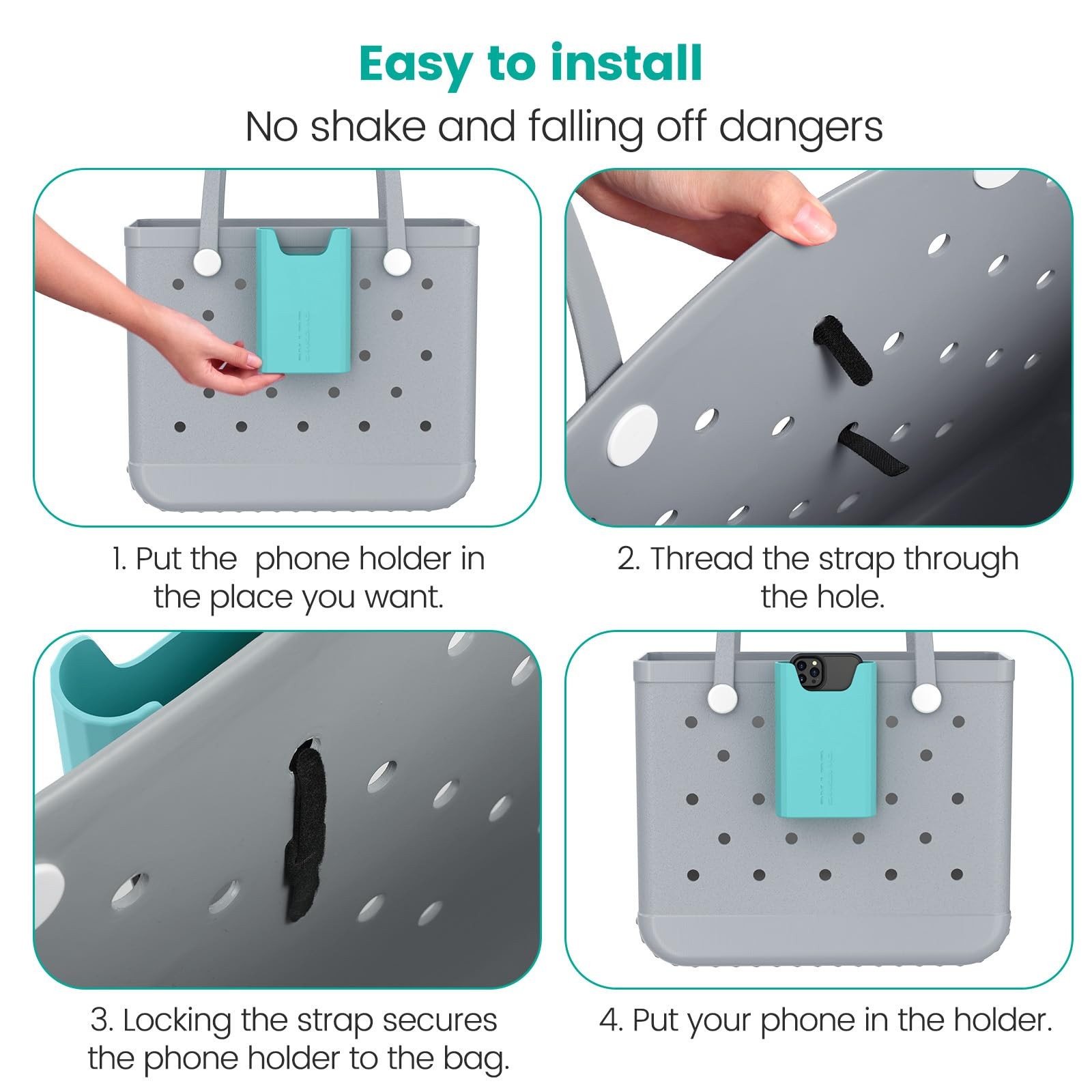 Easy to install

No shake and falling off dangers

1. Put the  phone holder in the place you want.

2. Thread the strap through the hole.

3. Locking the strap secures the phone holder to the bag.

4. Put your phone in the holder.